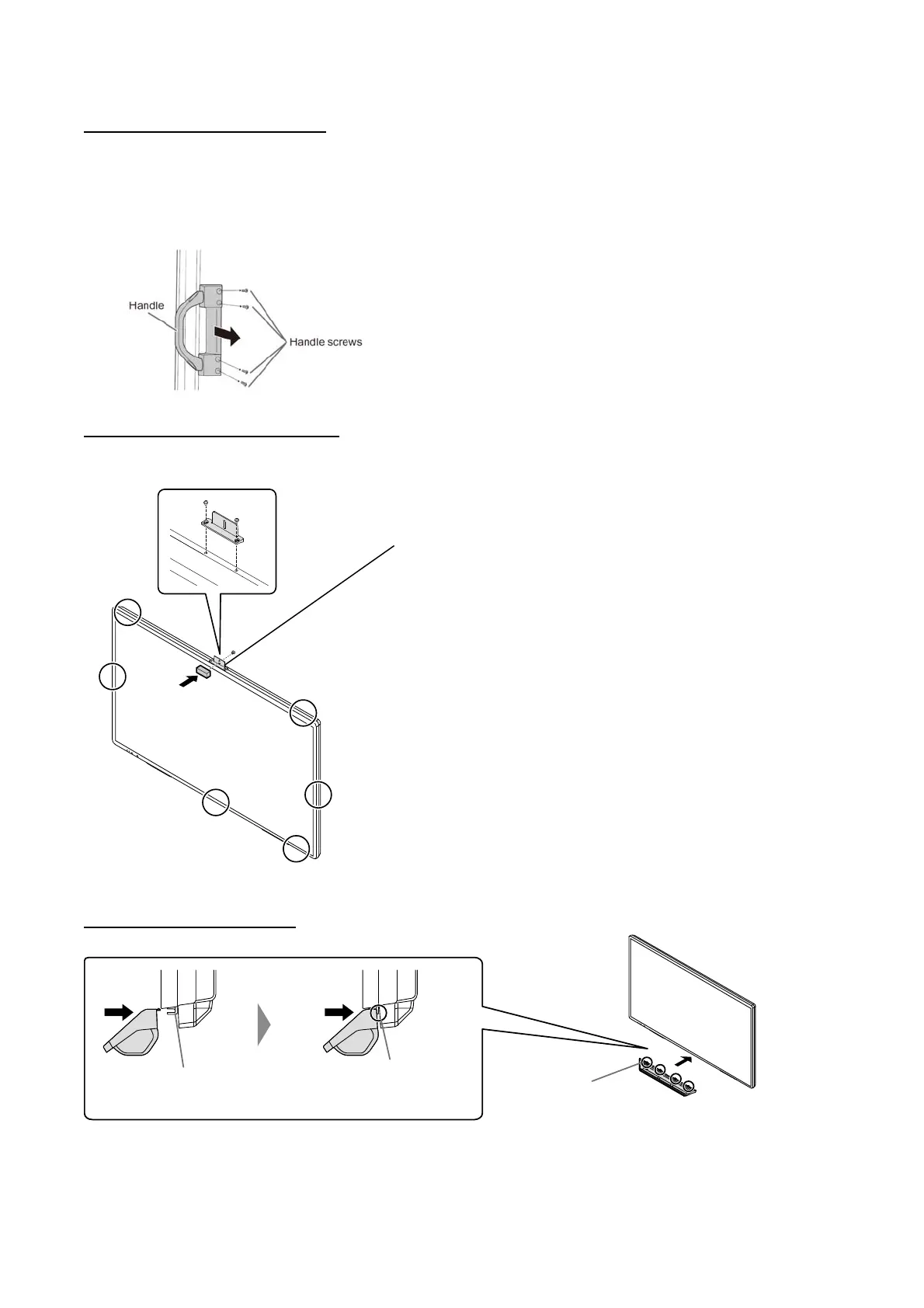 Handle

Handle screws