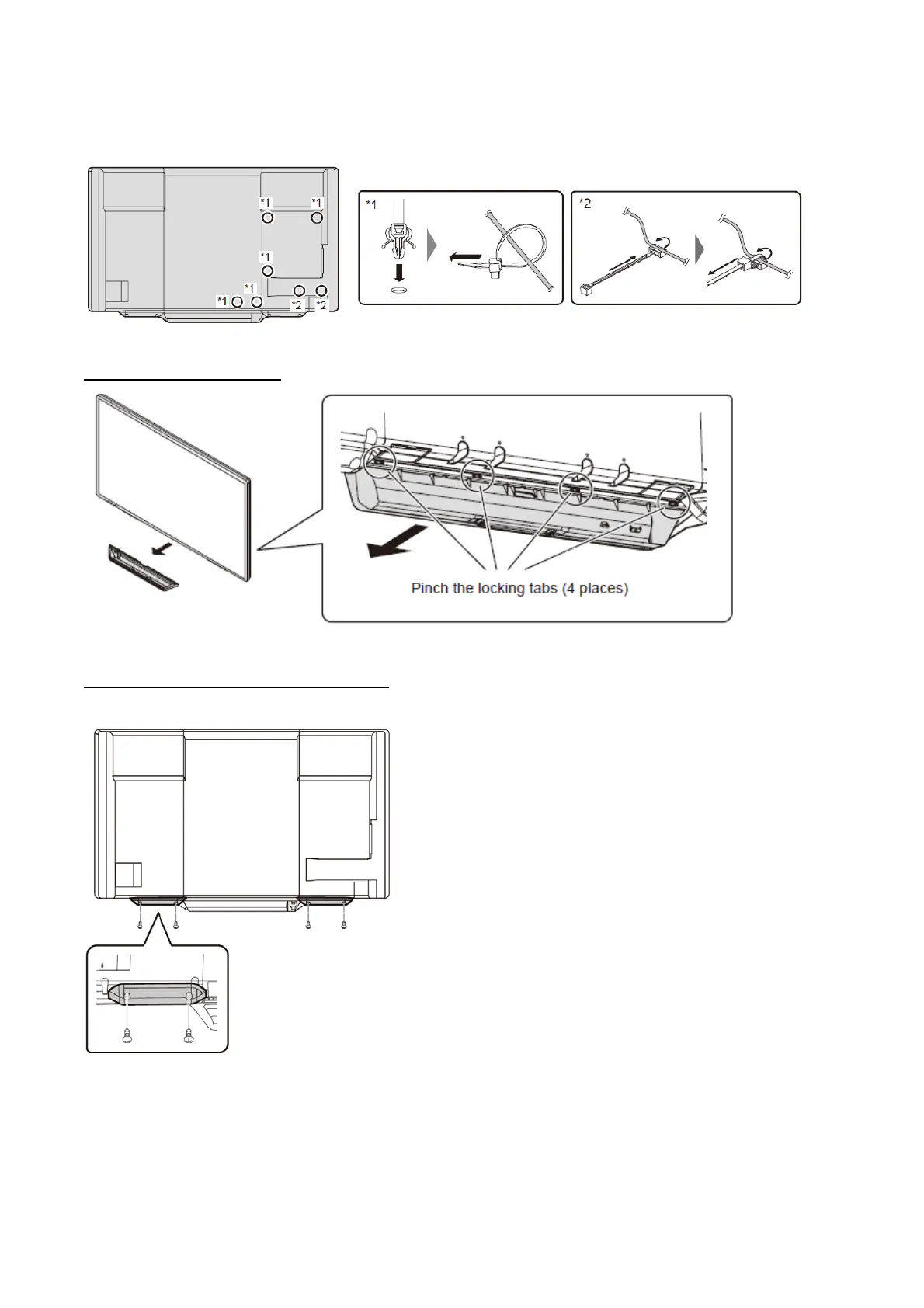 *1 *1

*1

*1
*1
*2 *2

*1

*2

Pinch the locking tabs (4 places)