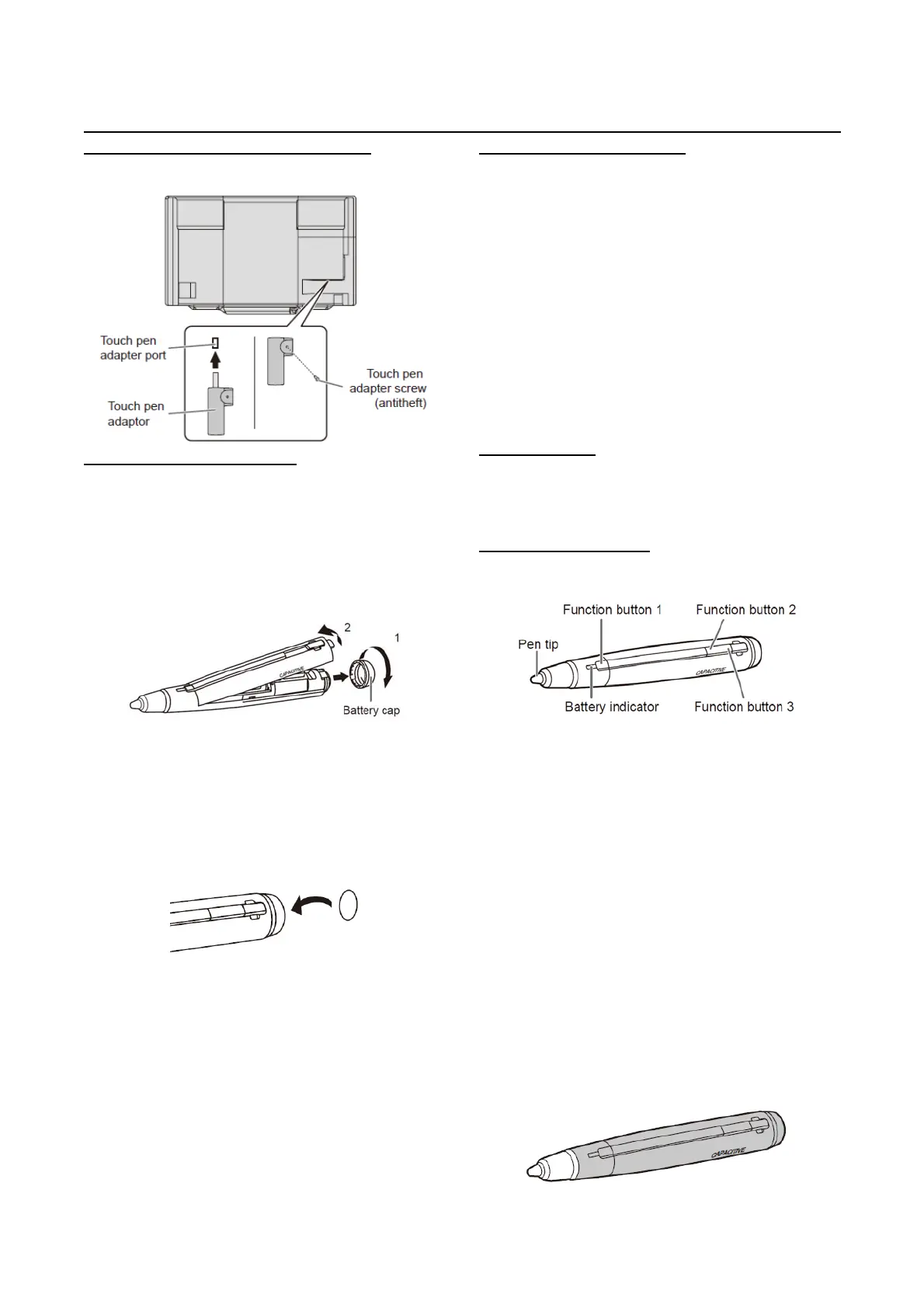 Touch pen
adapter port

Touch pen
adaptor

Touch pen
adapter screw
(antitheft)

2

1

CAPACITIVE

Battery cap

Function button 1

Function button 2

Pen tip

CAPACITIVE

Battery indicator

Function button 3

CAPACITIVE