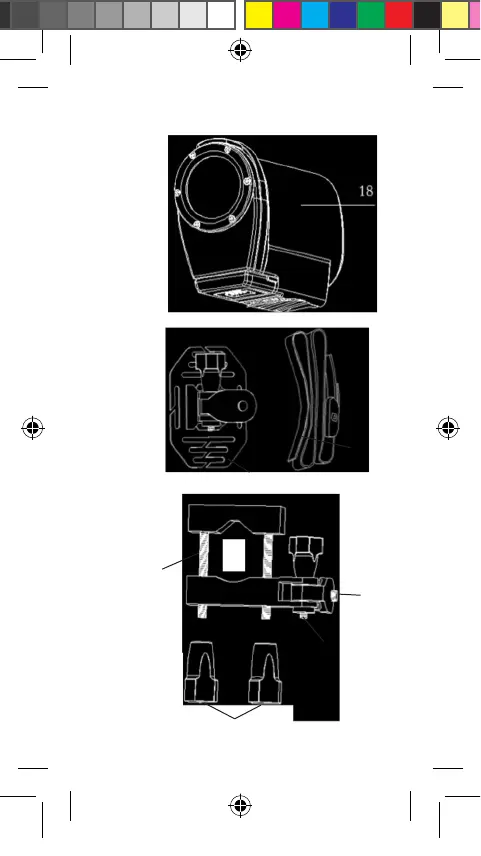 18