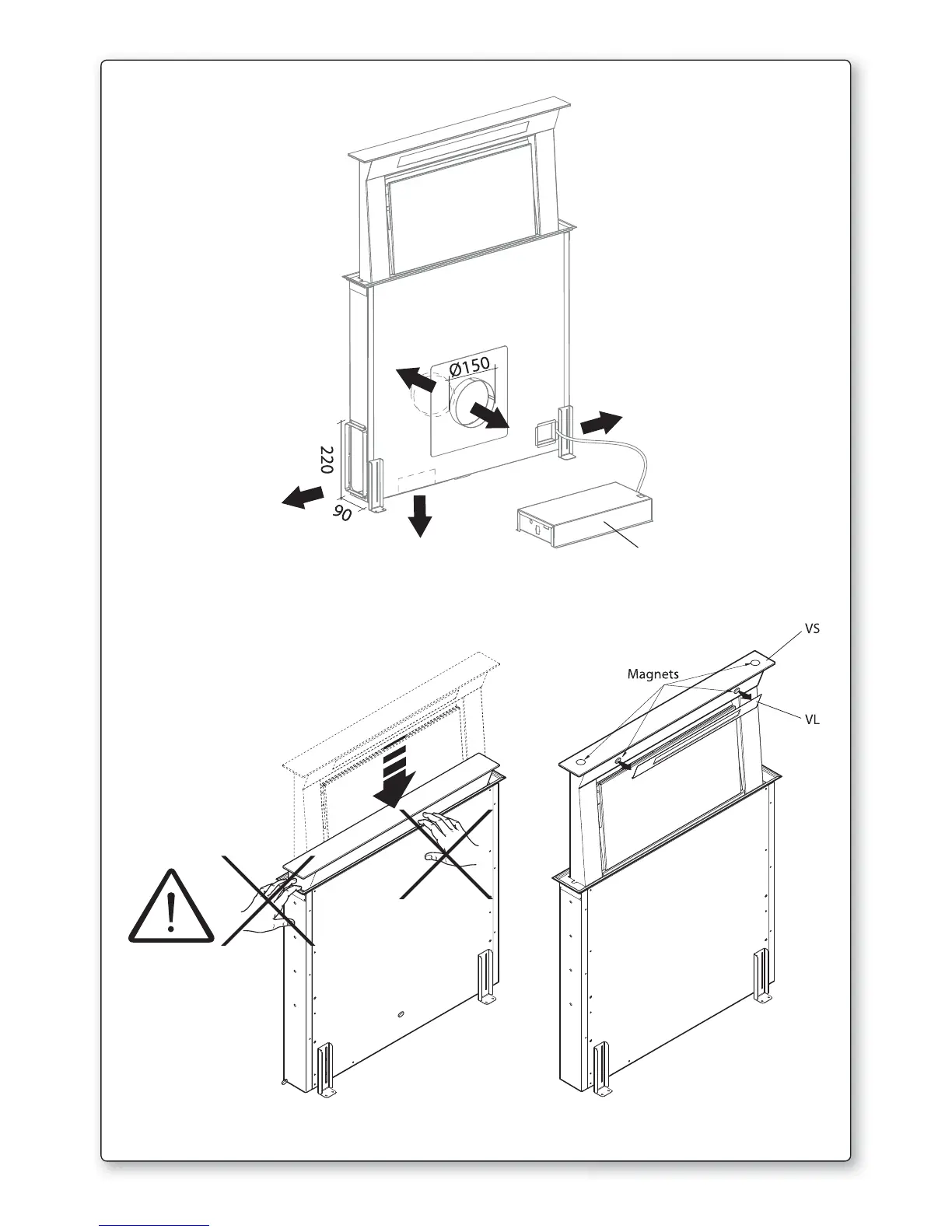 Ø150

220

90

VS

Magnets

VL