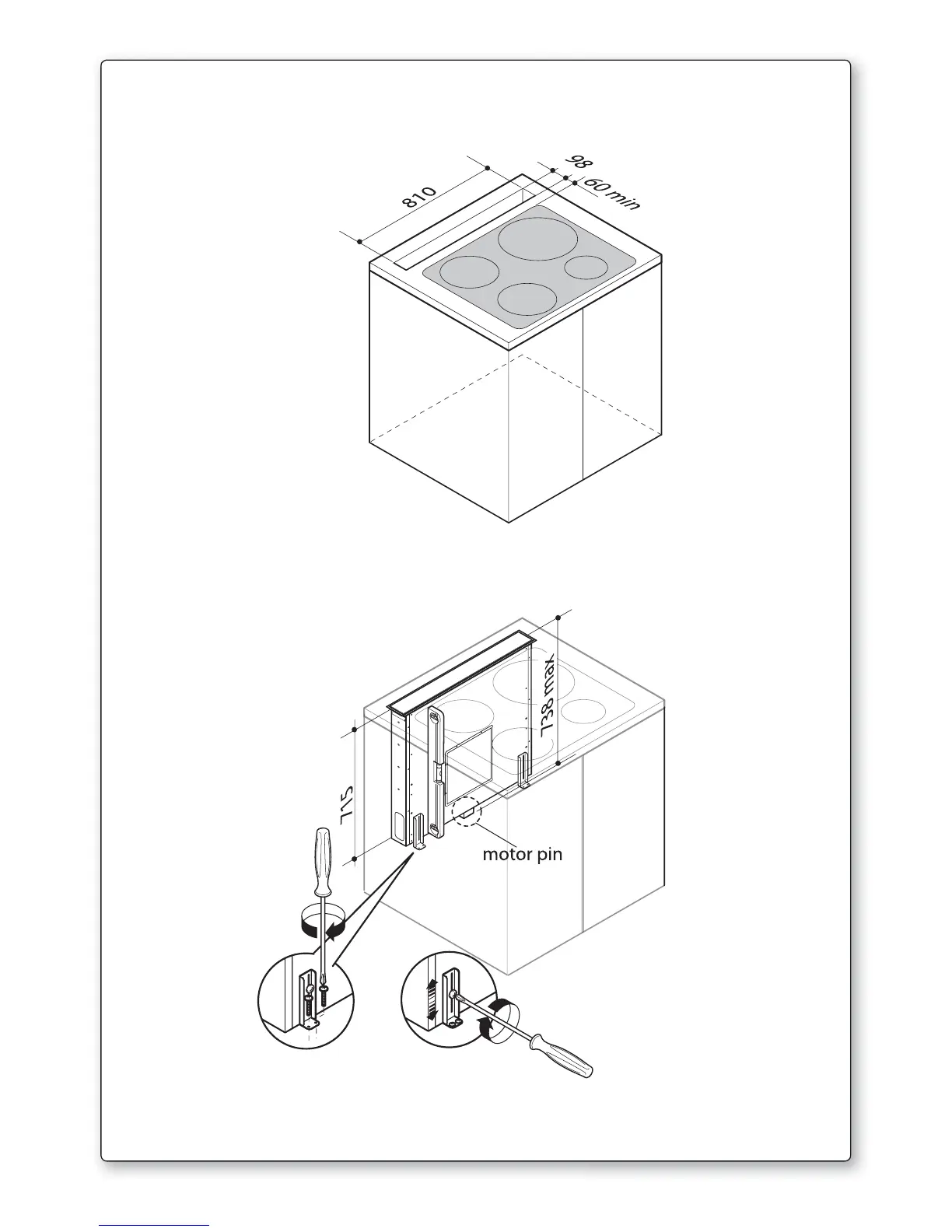 810

98

60 min

738 max

715

motor pin