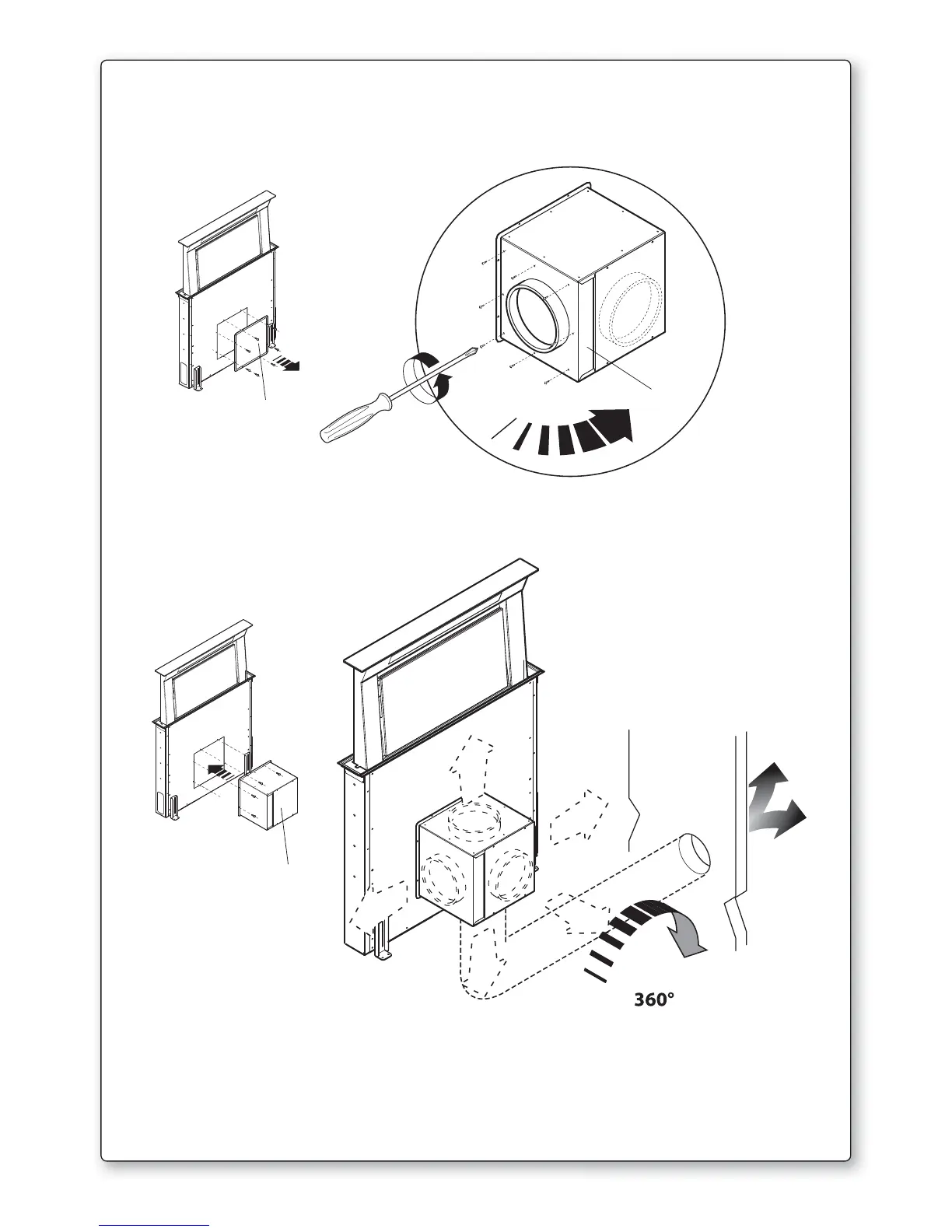 360°