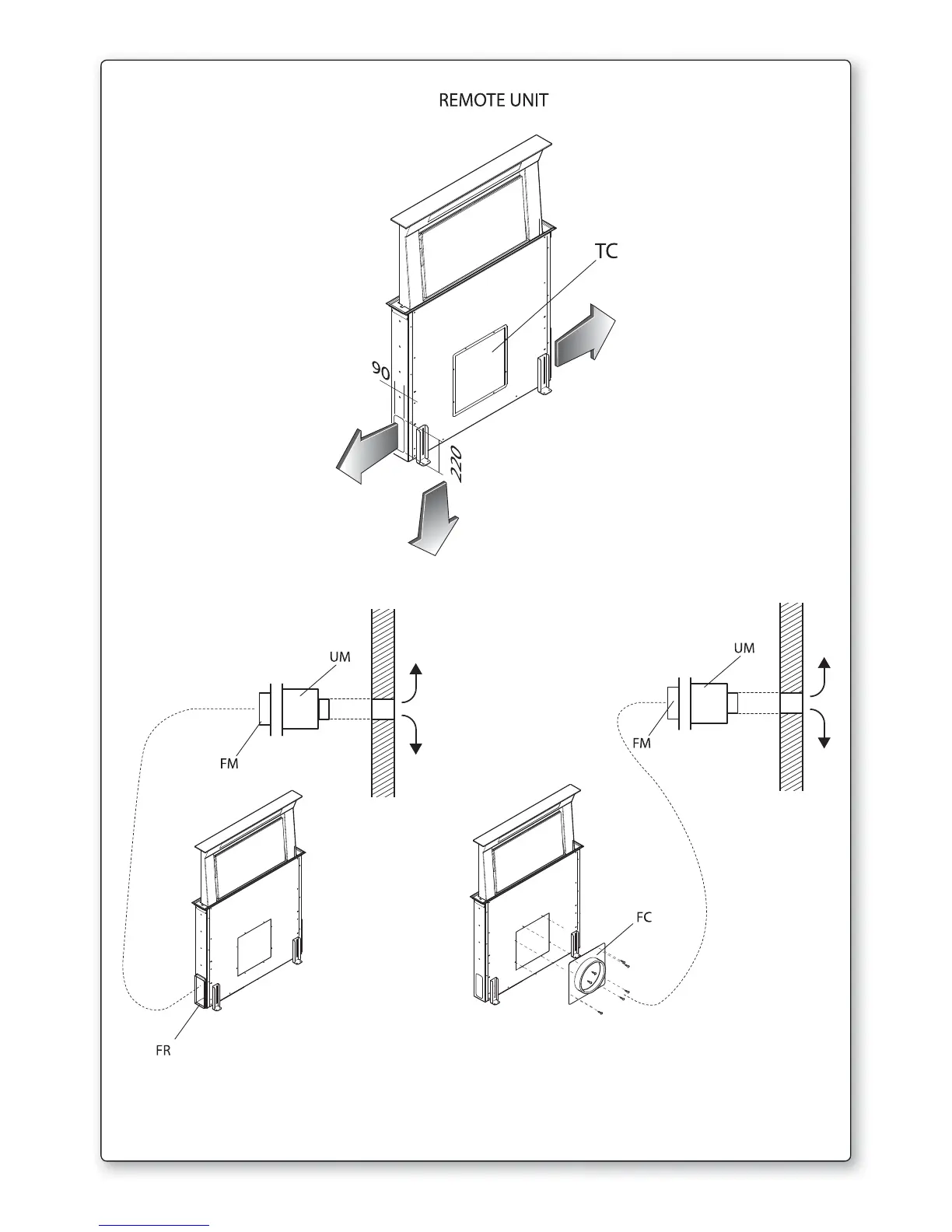 REMOTE UNIT

TC

90

220

UM

FM

UM

FM

FC

FR