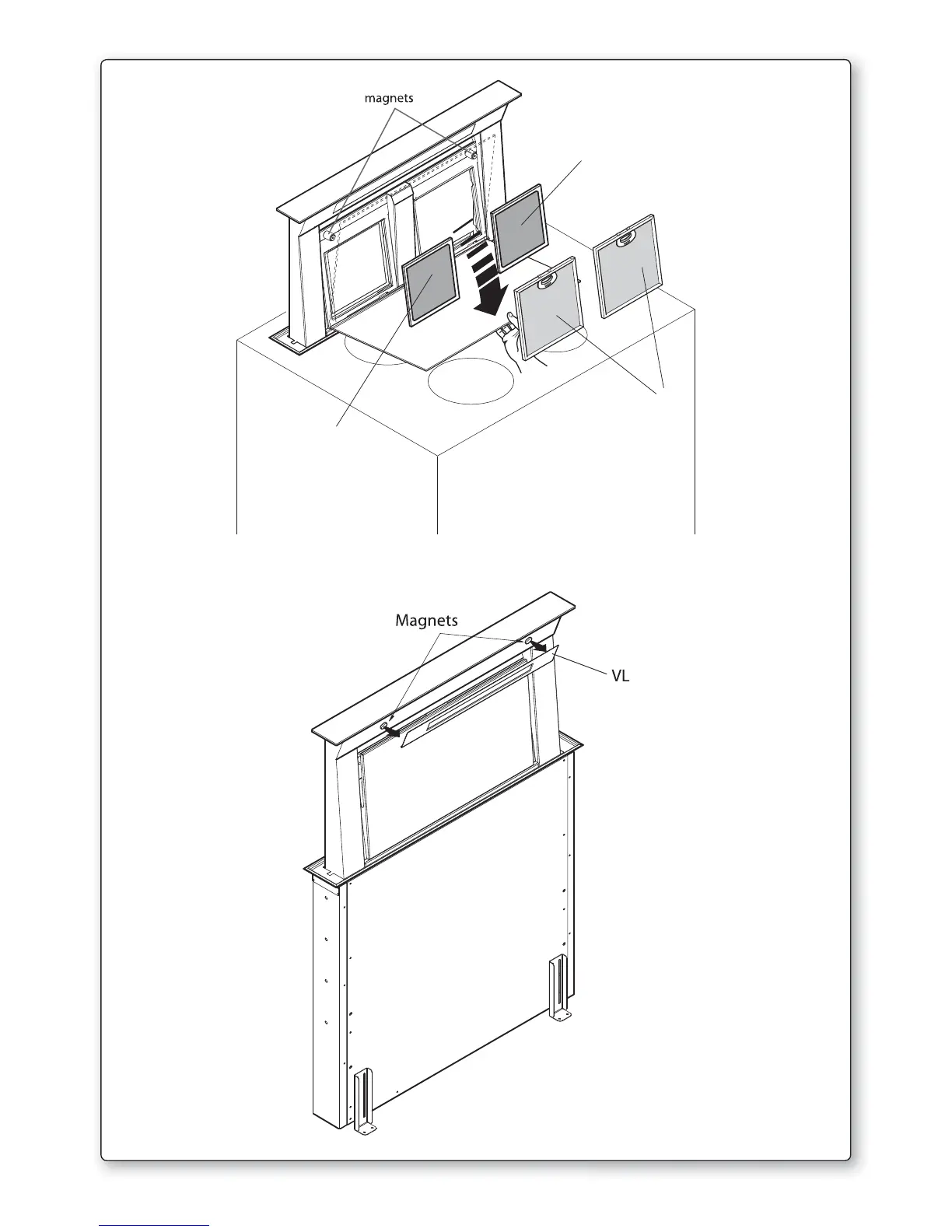 magnets

Magnets

VL