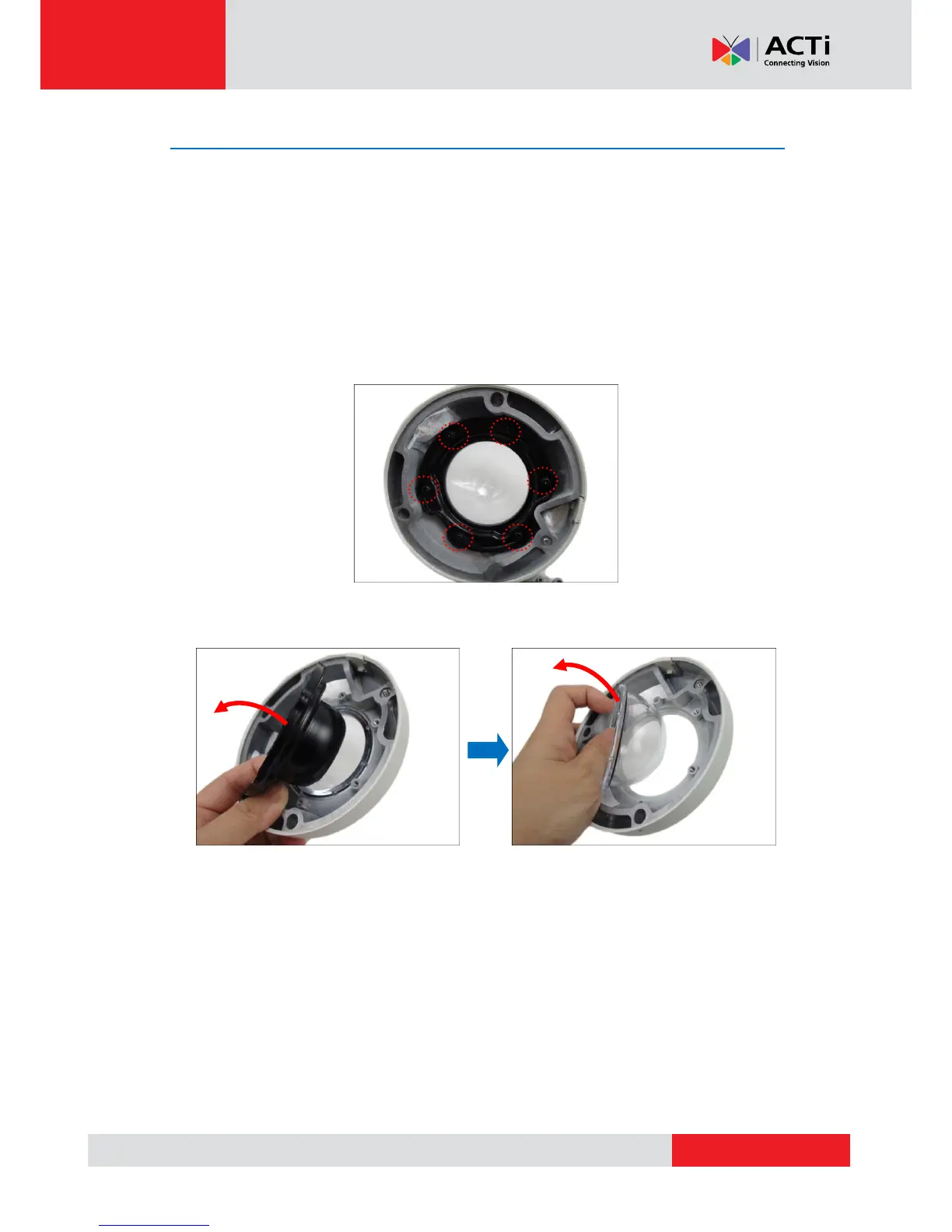 ACTi
Connecting Vision