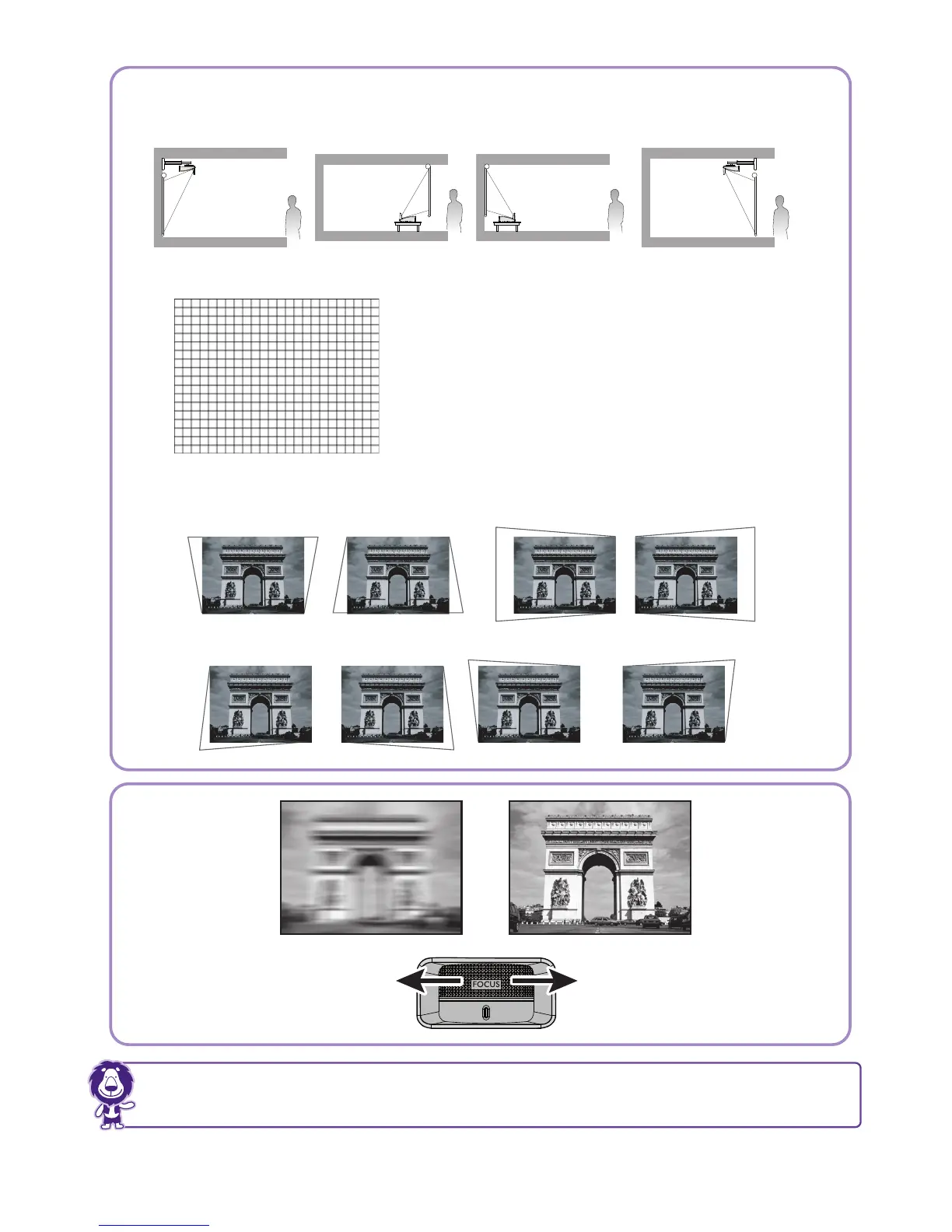 FOCUS