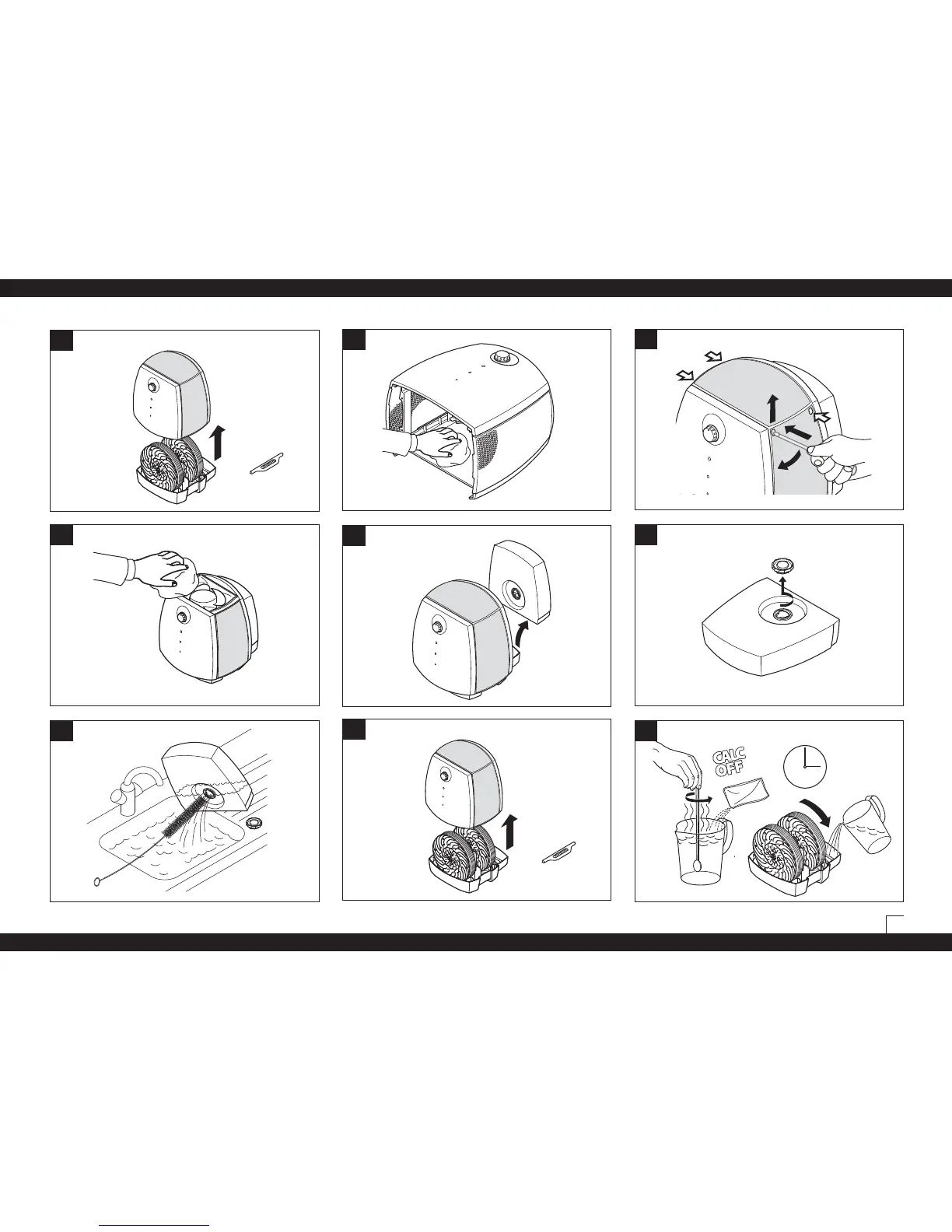 CALC OFF