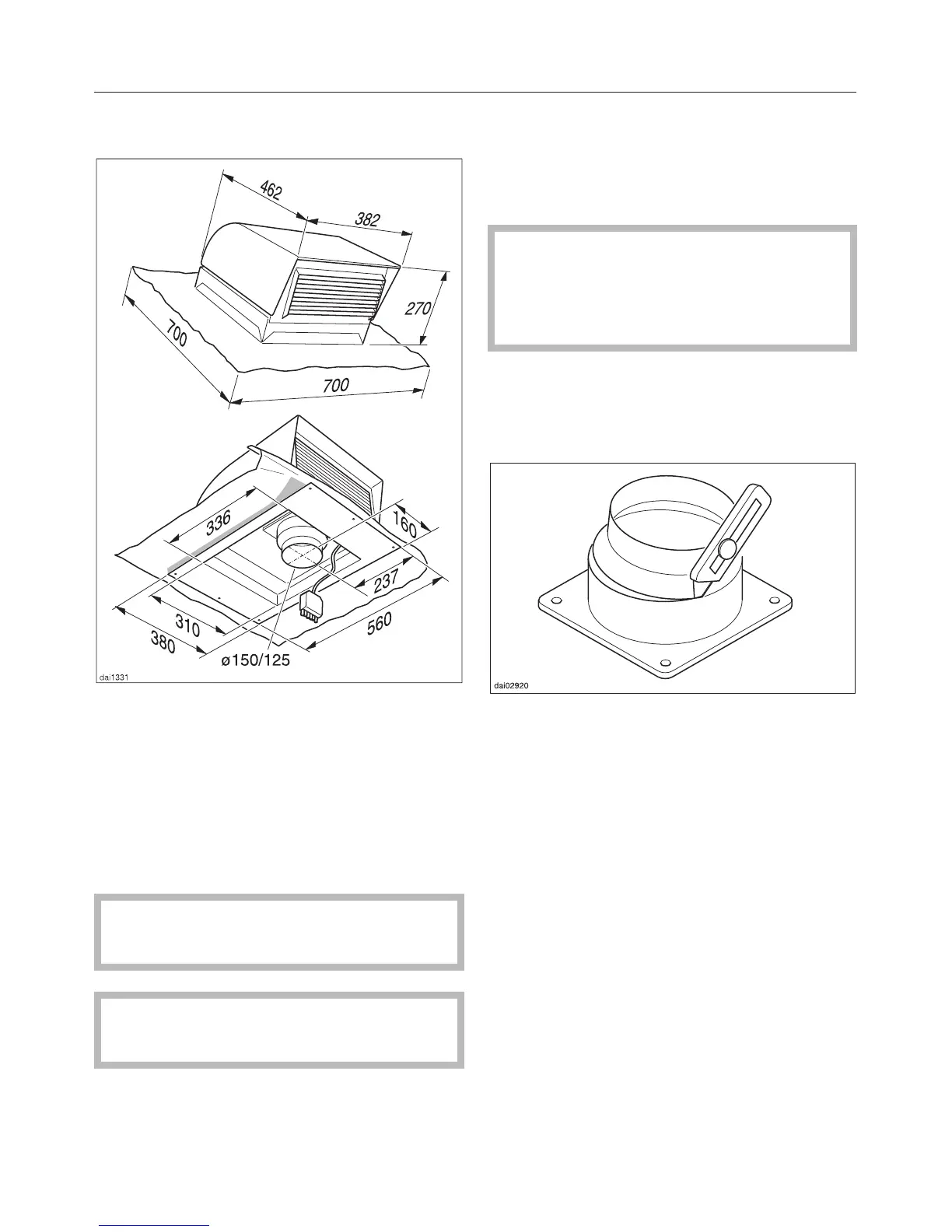 462

382

270

700

700

336

160

237

310

380

560

ø150/125

dai1331

dai02920