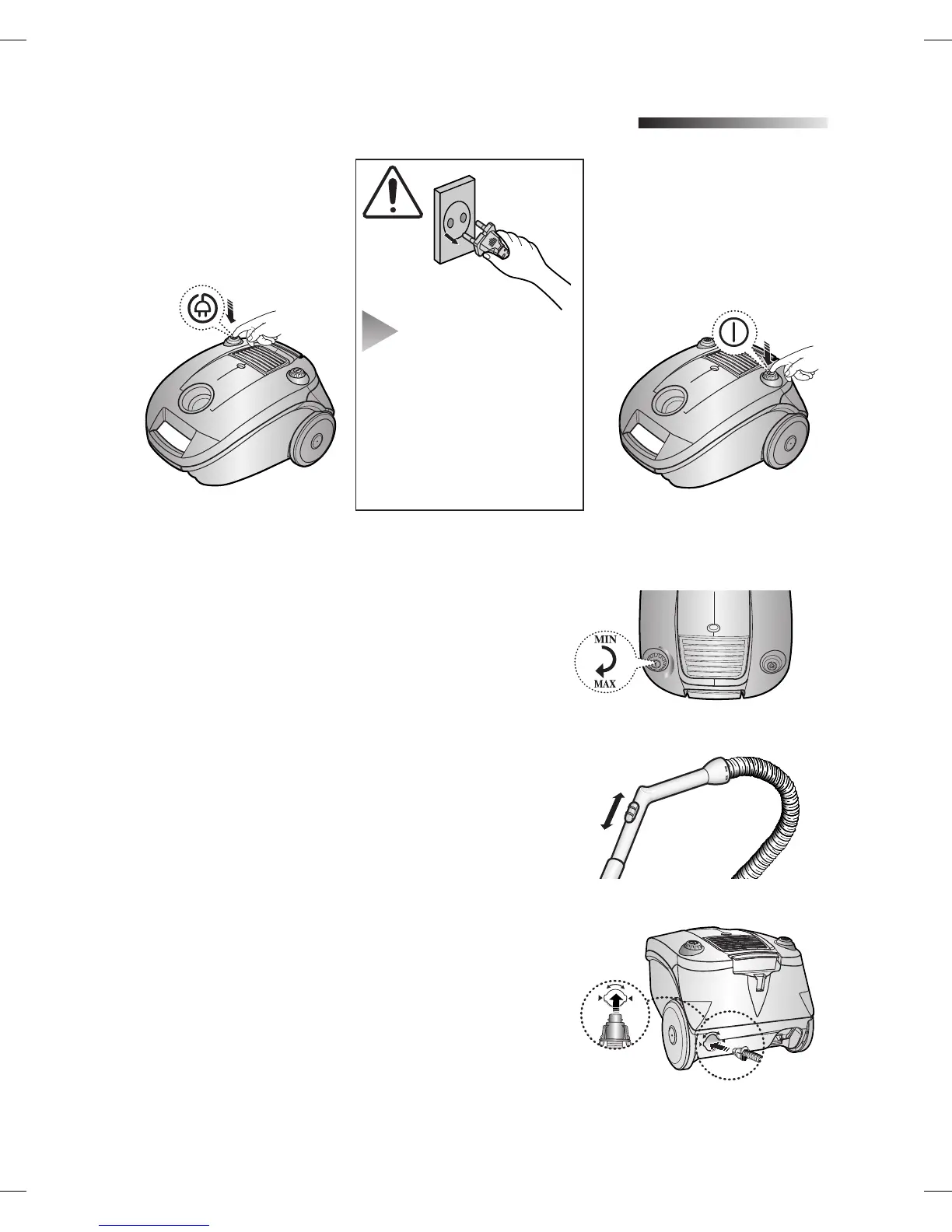 MIN
MAX