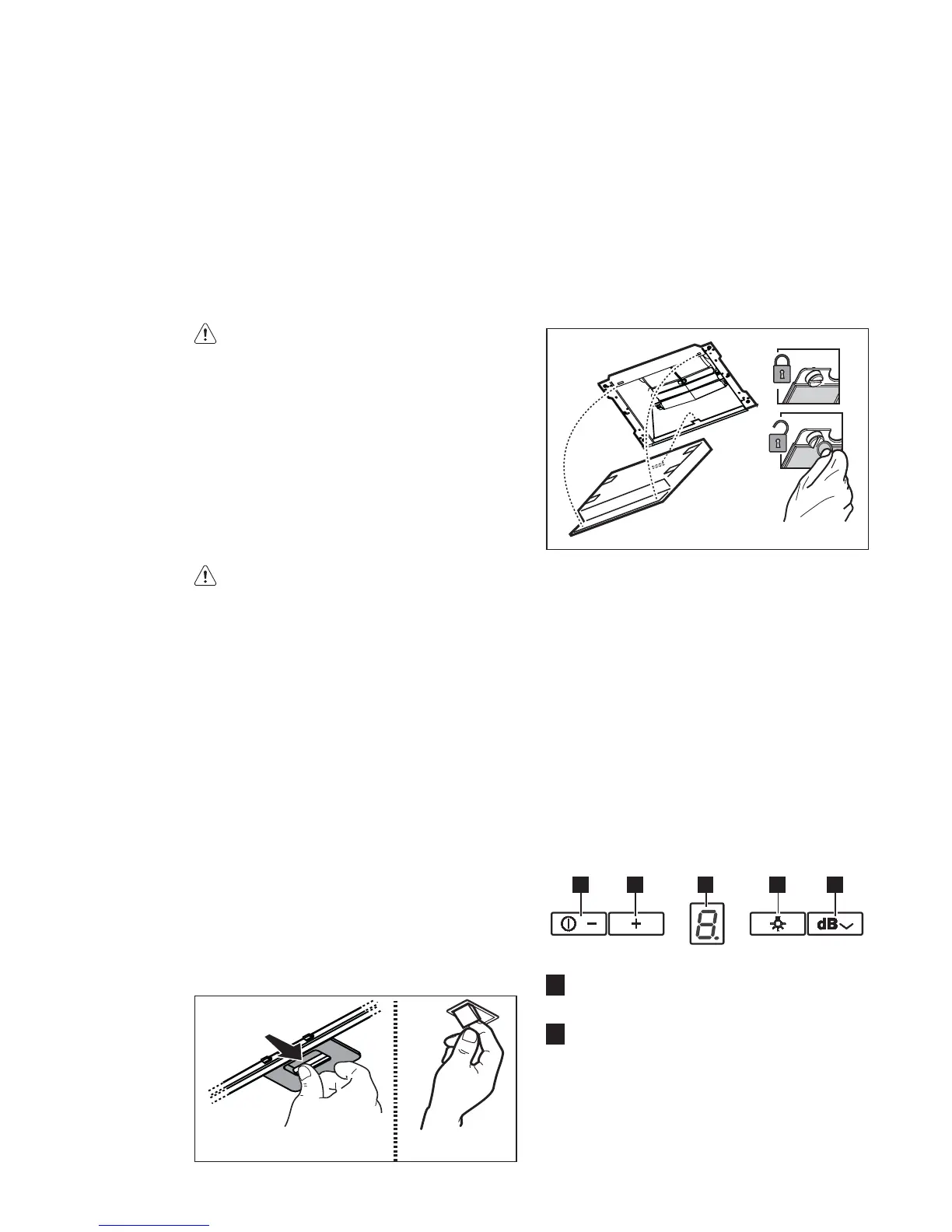 dB