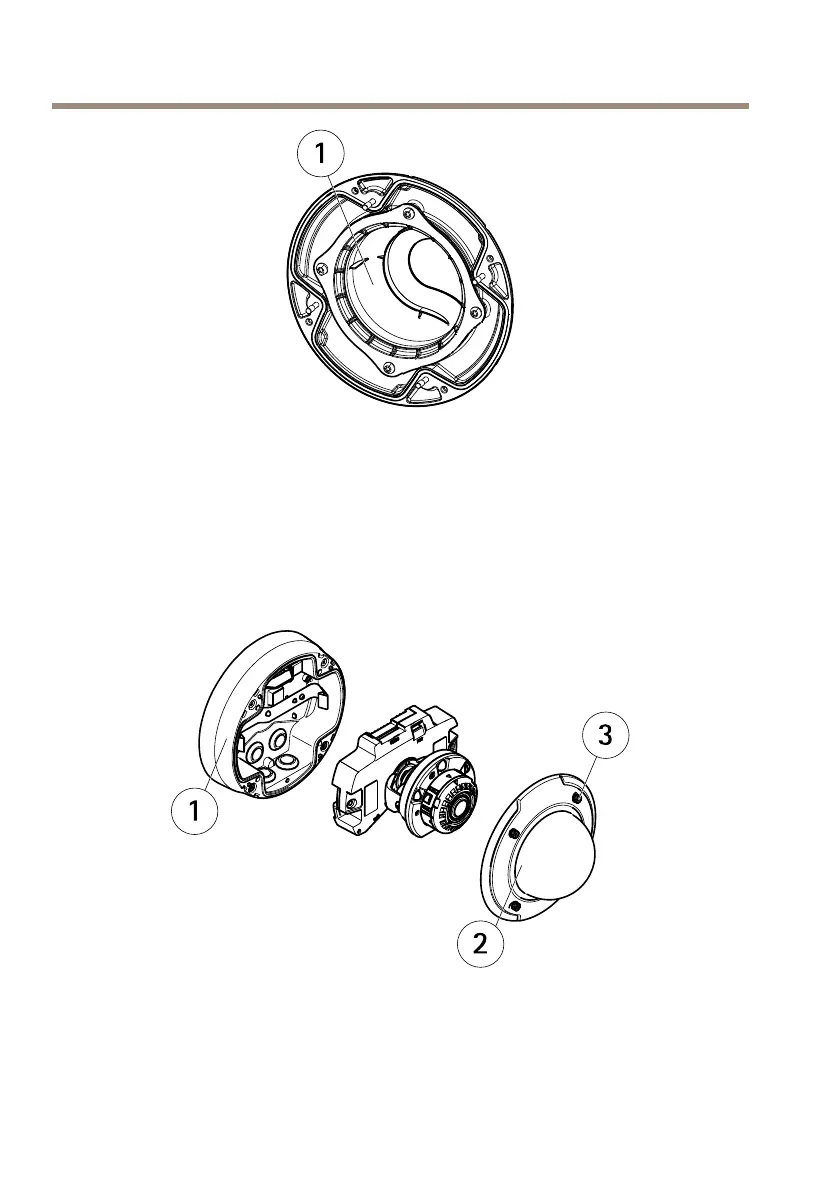 1

1

3

2