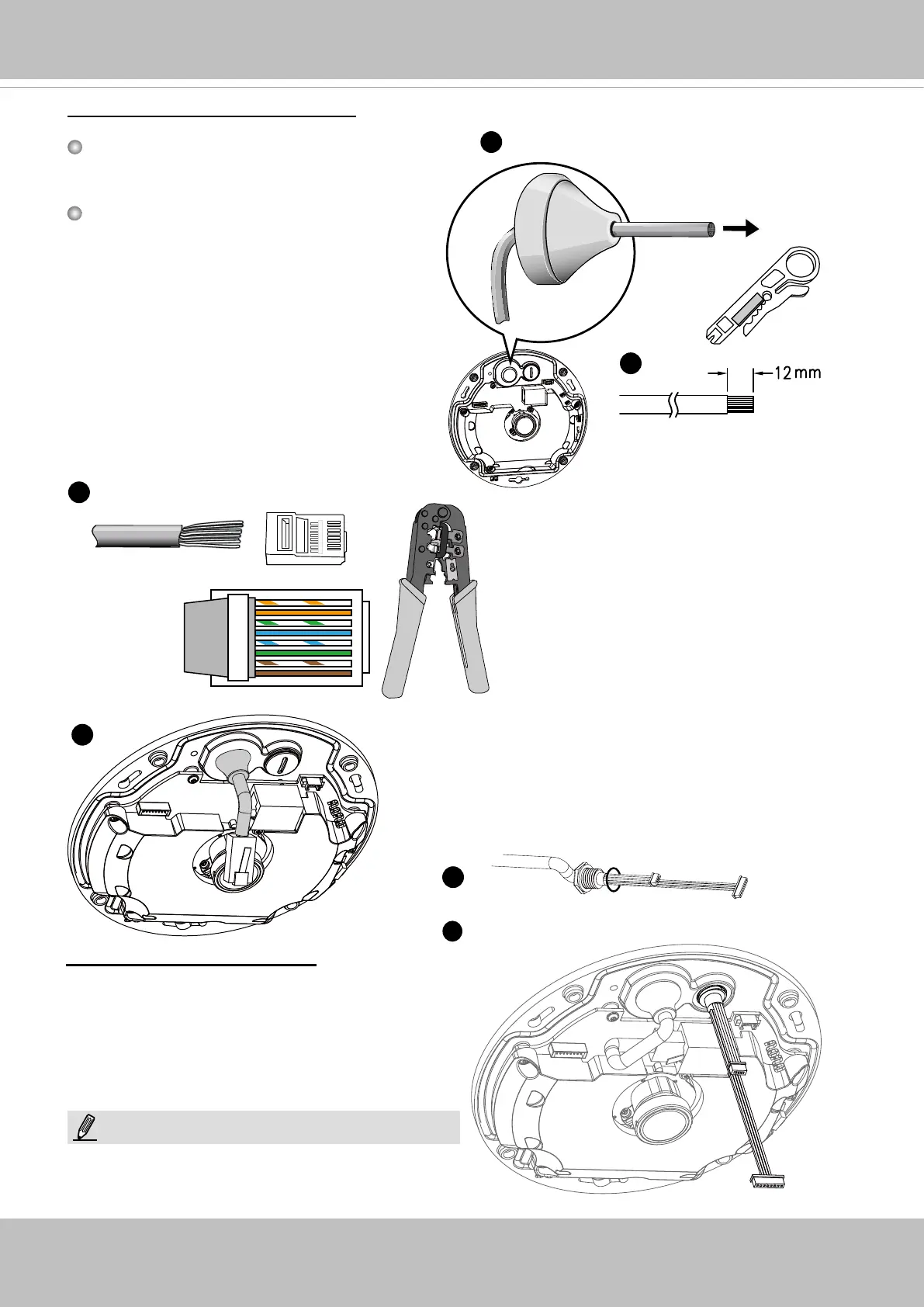 12 mm