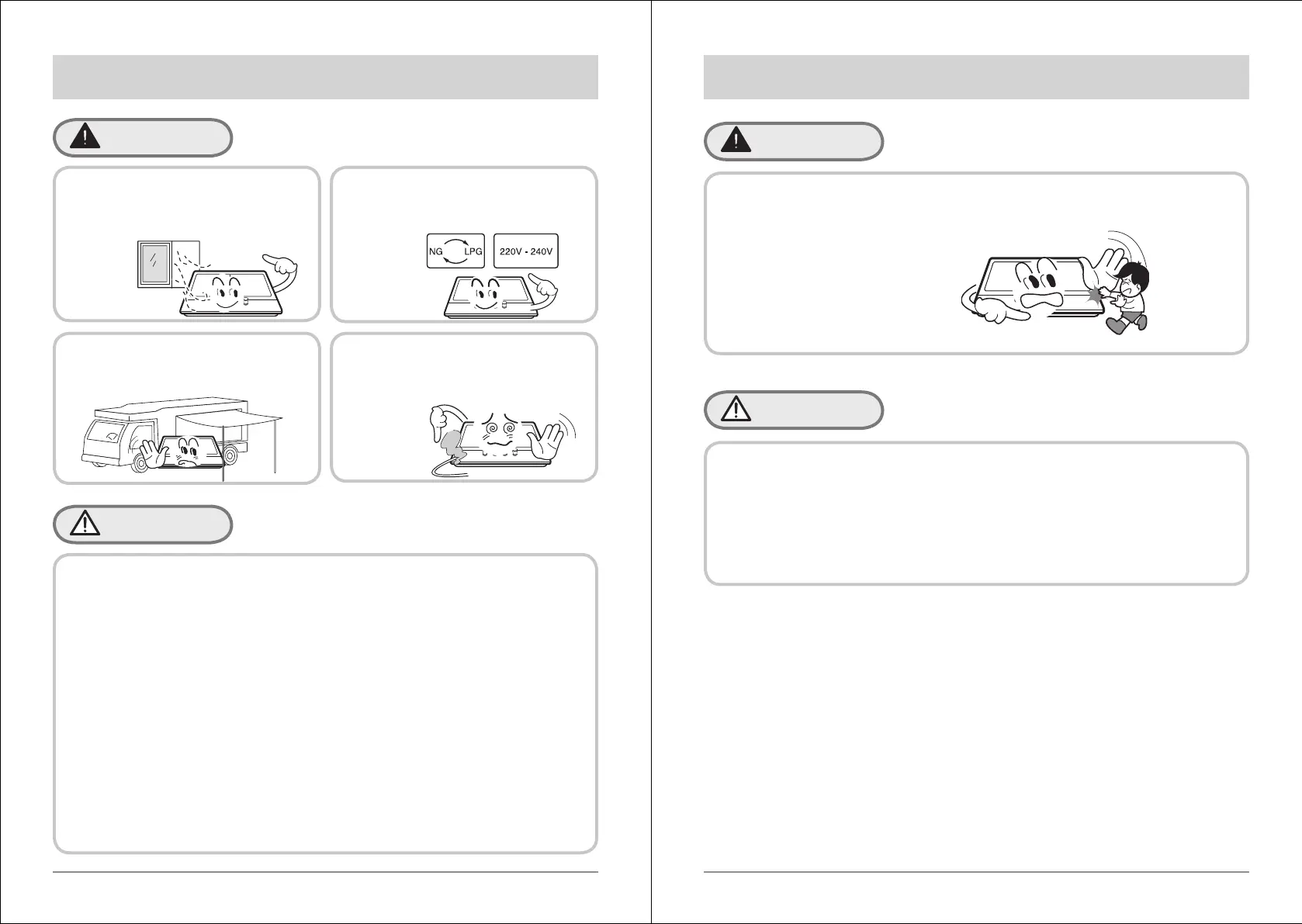 NG LPG

220V - 240V