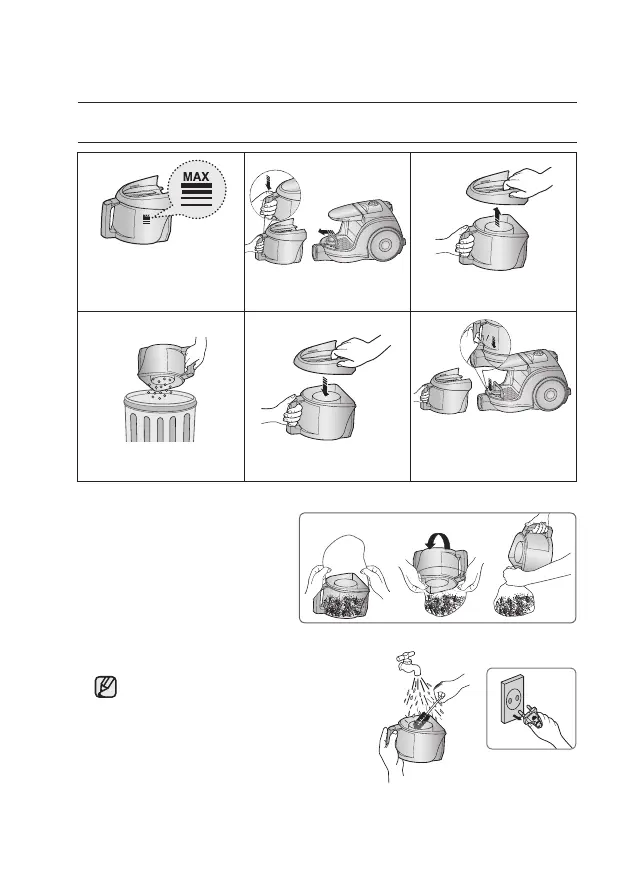 MAX