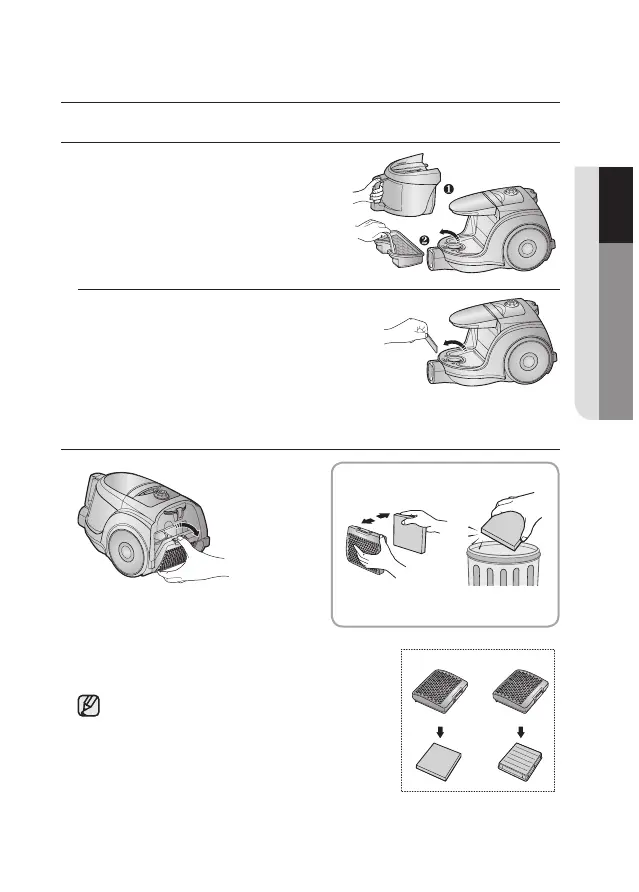 ❶
❷