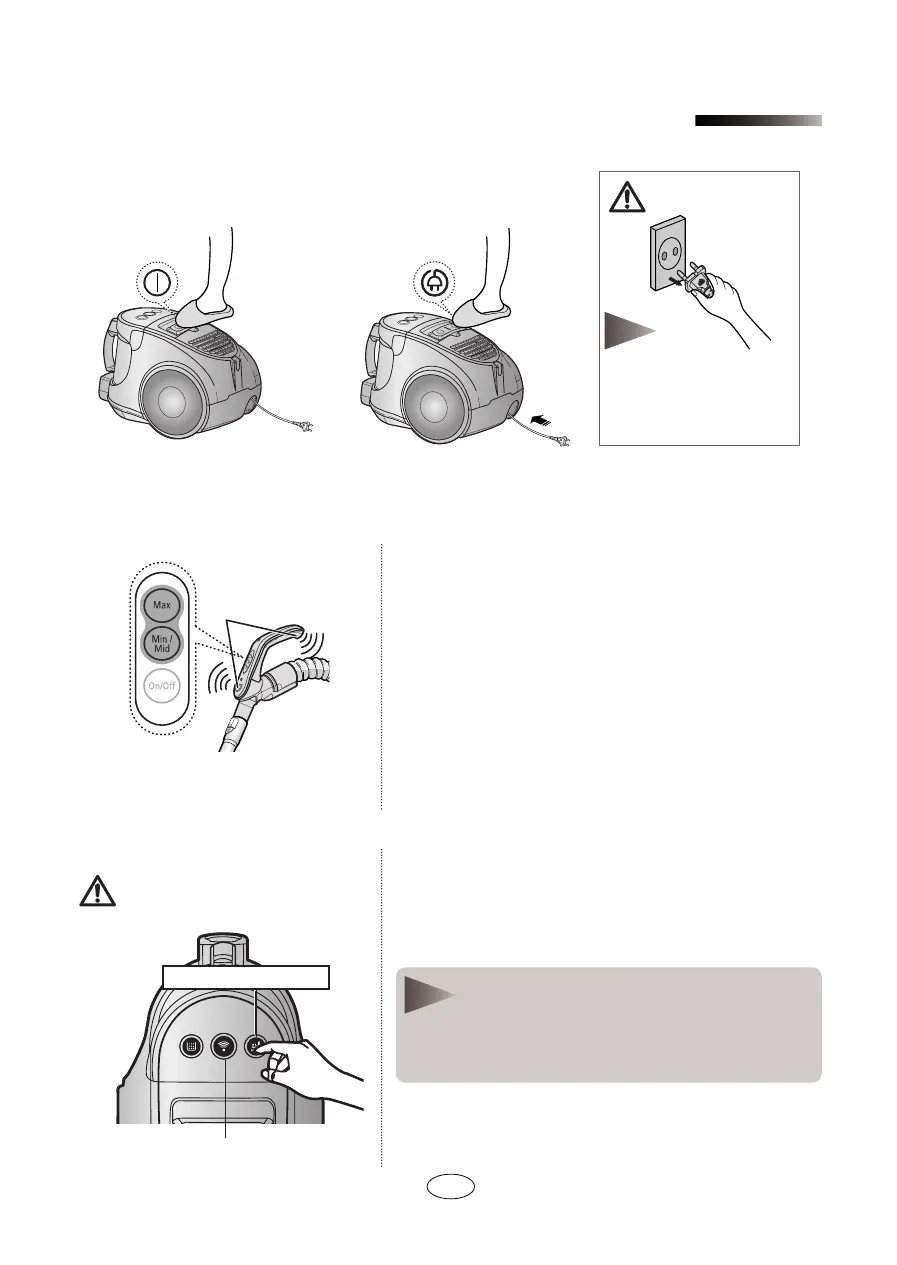 Max

Min / Mid

On/Off