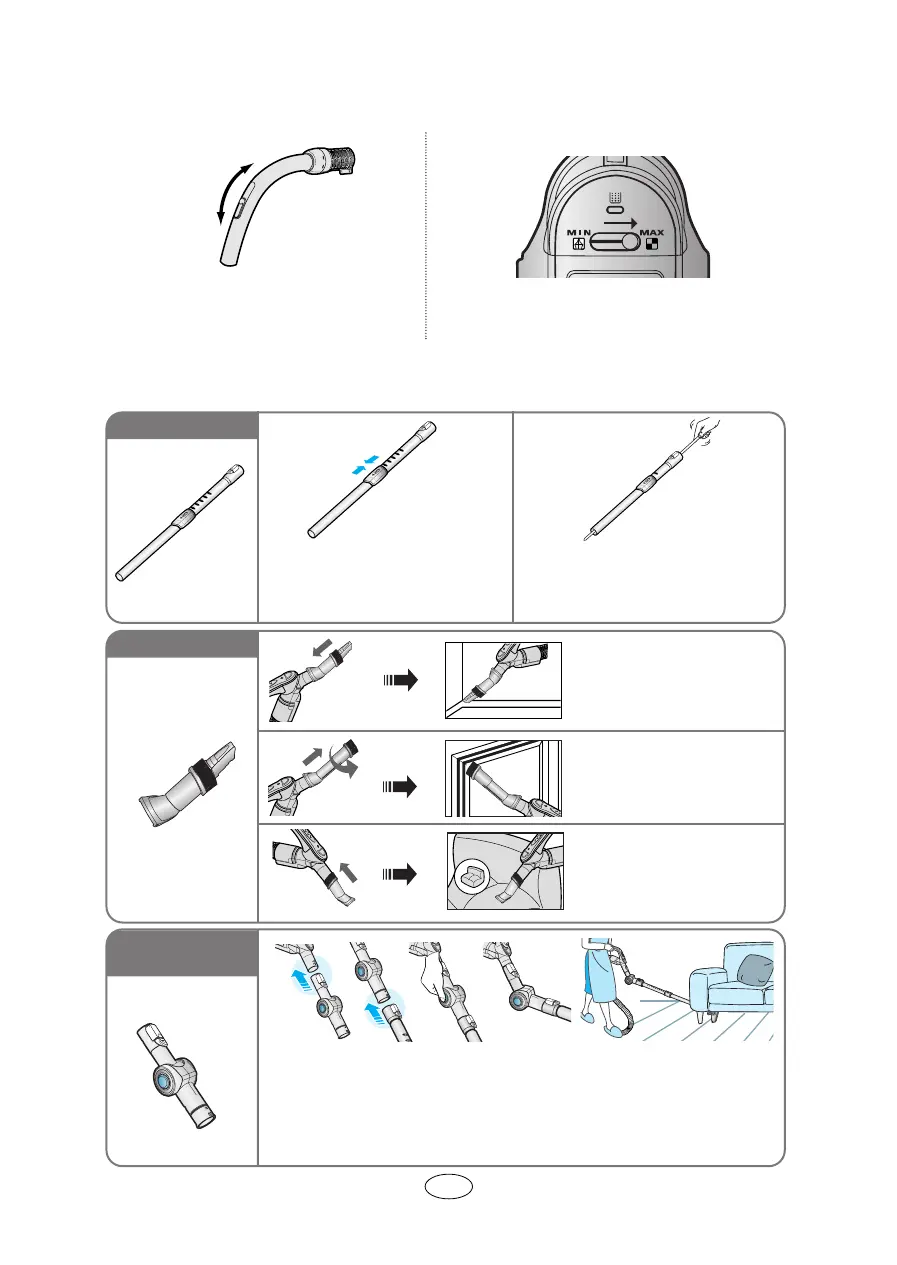 MIN

MAX