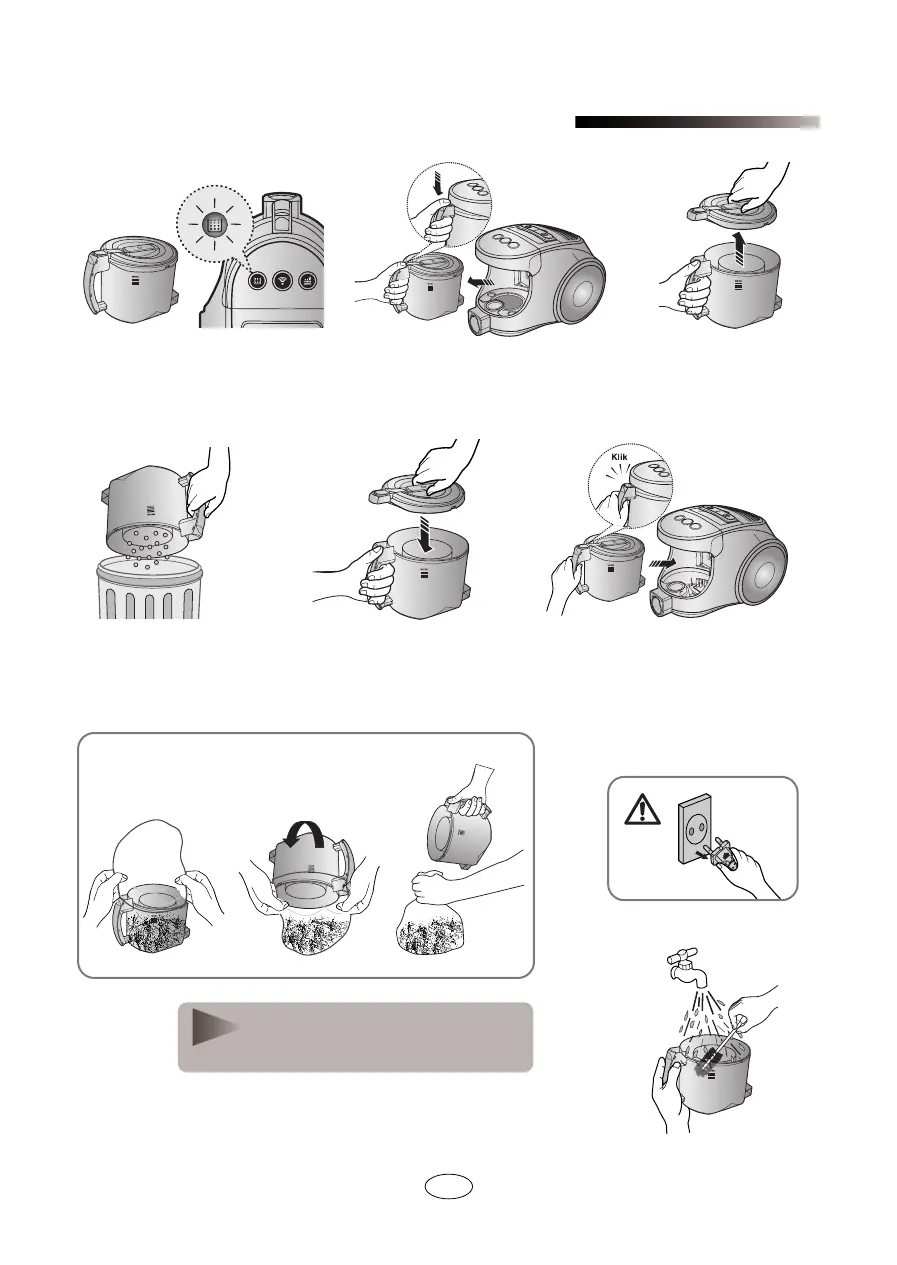 Klik