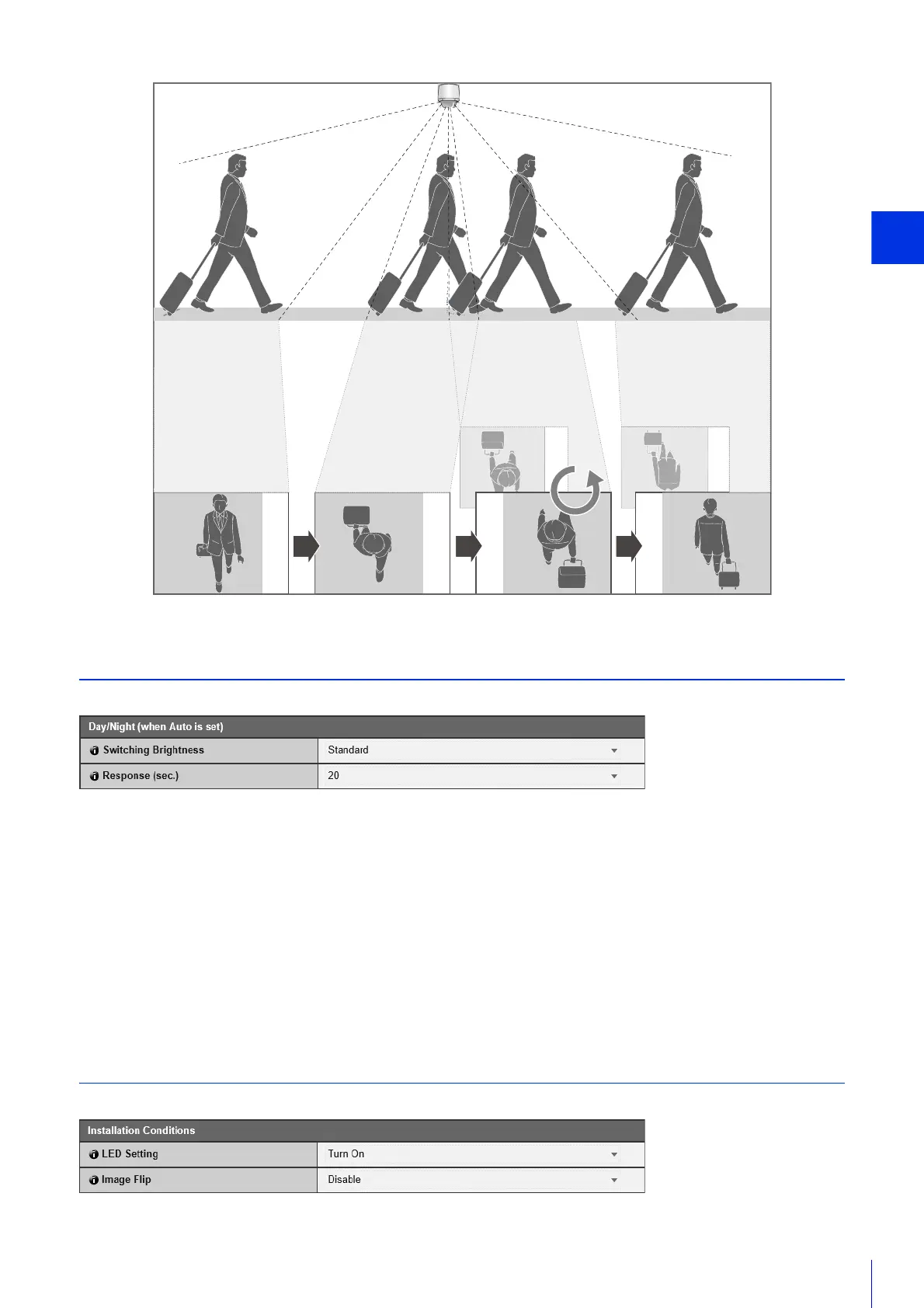 | Day/Night (when Auto is set) | |
|---|---|
| Switching Brightness | Standard |
| Response (sec.) | 20 |

| Installation Conditions | |
|---|---|
| LED Setting | Turn On |
| Image Flip | Disable |