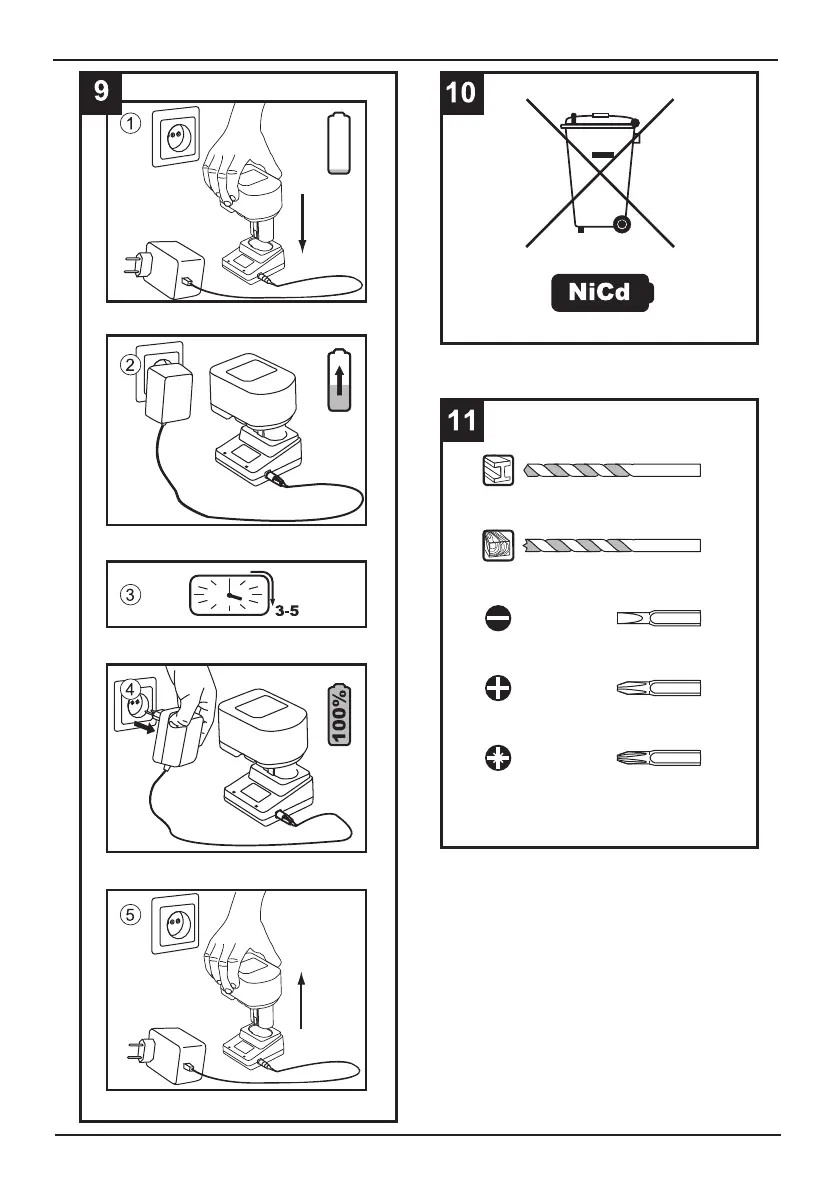 9

1

2

3

3-5

4

100%

5

10

NiCd

11