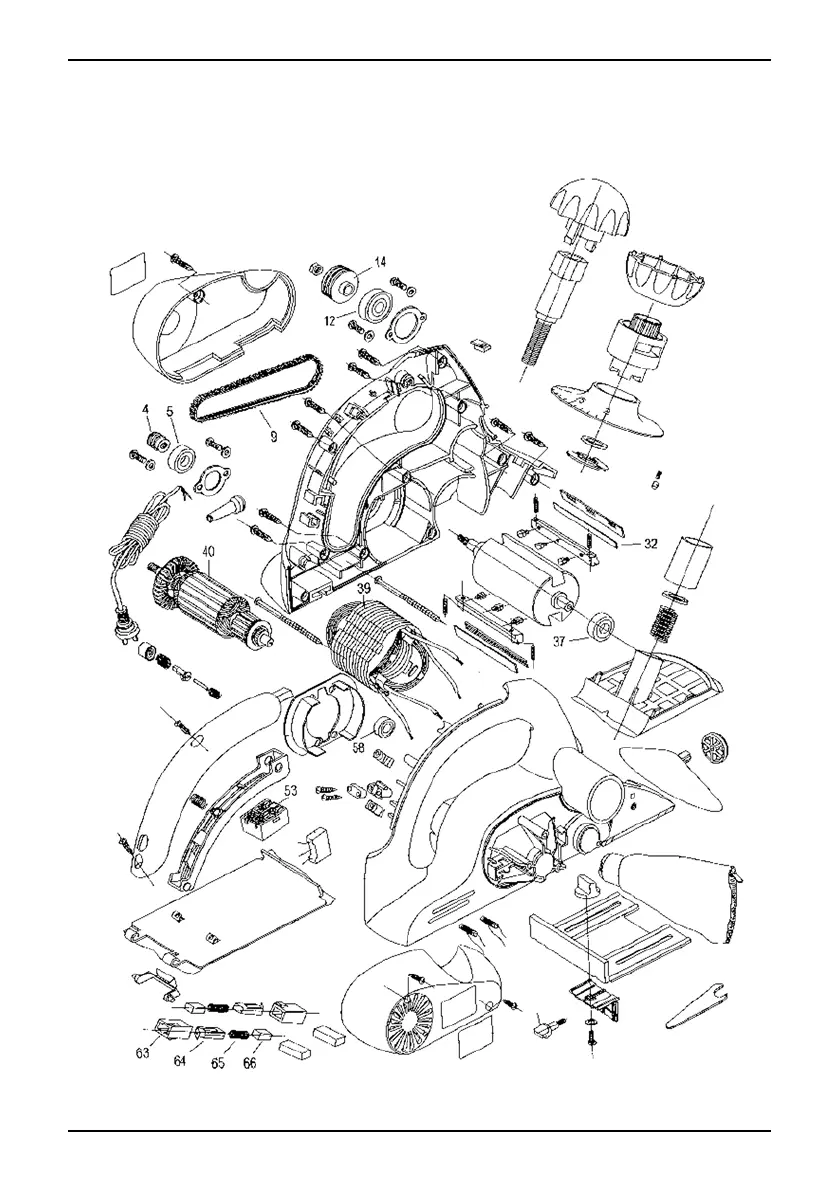 14
12
4
5
9
32
40
39
37
58
53
63
64
65
66