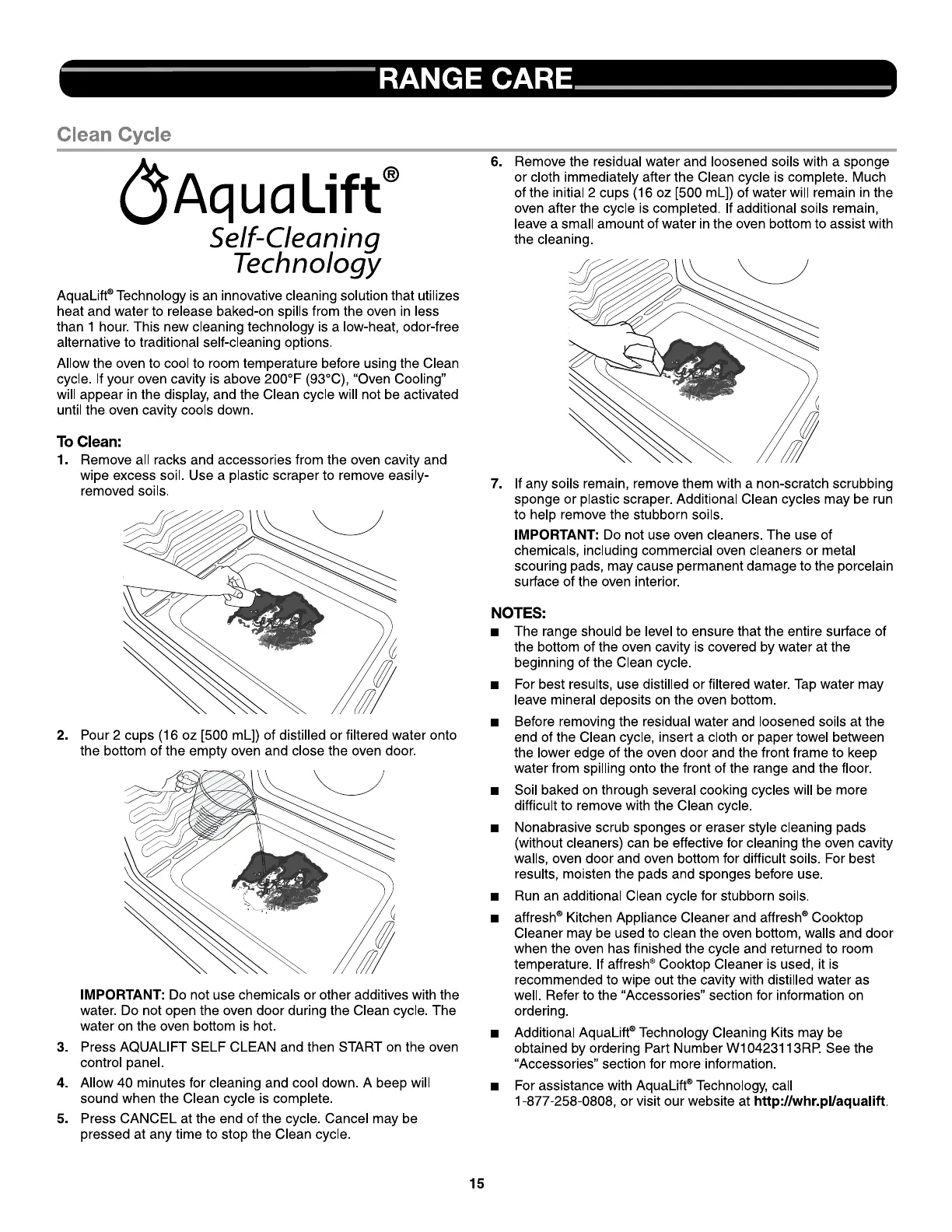 RANGE CARE

Clean Cycle

AquaLift®
Self-Cleaning Technology

AquaLift® Technology is an innovative cleaning solution that utilizes heat and water to release baked-on spills from the oven in less than 1 hour. This new cleaning technology is a low-heat, odor-free alternative to traditional self-cleaning options.

Allow the oven to cool to room temperature before using the Clean cycle. If your oven cavity is above 200°F (93°C), "Oven Cooling" will appear in the display, and the Clean cycle will not be activated until the oven cavity cools down.

To Clean:

1. Remove all racks and accessories from the oven cavity and wipe excess soil. Use a plastic scraper to remove easily-removed soils.

2. Pour 2 cups (16 oz [500 mL]) of distilled or filtered water onto the bottom of the empty oven and close the oven door.

IMPORTANT: Do not use chemicals or other additives with the water. Do not open the oven door during the Clean cycle. The water on the oven bottom is hot.

3. Press AQUALIFT SELF CLEAN and then START on the oven control panel.

4. Allow 40 minutes for cleaning and cool down. A beep will sound when the Clean cycle is complete.

5. Press CANCEL at the end of the cycle. Cancel may be pressed at any time to stop the Clean cycle.

6. Remove the residual water and loosened soils with a sponge or cloth immediately after the Clean cycle is complete. Much of the initial 2 cups (16 oz [500 mL]) of water will remain in the oven after the cycle is completed. If additional soils remain, leave a small amount of water in the oven bottom to assist with the cleaning.

7. If any soils remain, remove them with a non-scratch scrubbing sponge or plastic scraper. Additional Clean cycles may be run to help remove the stubborn soils.

IMPORTANT: Do not use oven cleaners. The use of chemicals, including commercial oven cleaners or metal scouring pads, may cause permanent damage to the porcelain surface of the oven interior.

NOTES:

■ The range should be level to ensure that the entire surface of the bottom of the oven cavity is covered by water at the beginning of the Clean cycle.

■ For best results, use distilled or filtered water. Tap water may leave mineral deposits on the oven bottom.

■ Before removing the residual water and loosened soils at the end of the Clean cycle, insert a cloth or paper towel between the lower edge of the oven door and the front frame to keep water from spilling onto the front of the range and the floor.

■ Soil baked on through several cooking cycles will be more difficult to remove with the Clean cycle.

■ Nonabrasive scrub sponges or eraser style cleaning pads (without cleaners) can be effective for cleaning the oven cavity walls, oven door and oven bottom for difficult soils. For best results, moisten the pads and sponges before use.

■ Run an additional Clean cycle for stubborn soils.

■ affresh® Kitchen Appliance Cleaner and affresh® Cooktop Cleaner may be used to clean the oven bottom, walls and door when the oven has finished the cycle and returned to room temperature. If affresh® Cooktop Cleaner is used, it is recommended to wipe out the cavity with distilled water as well. Refer to the "Accessories" section for information on ordering.

■ Additional AquaLift® Technology Cleaning Kits may be obtained by ordering Part Number W10423113RP. See the "Accessories" section for more information.

■ For assistance with AquaLift® Technology, call 1-877-258-0808, or visit our website at http://whr.pl/aqualift.

15