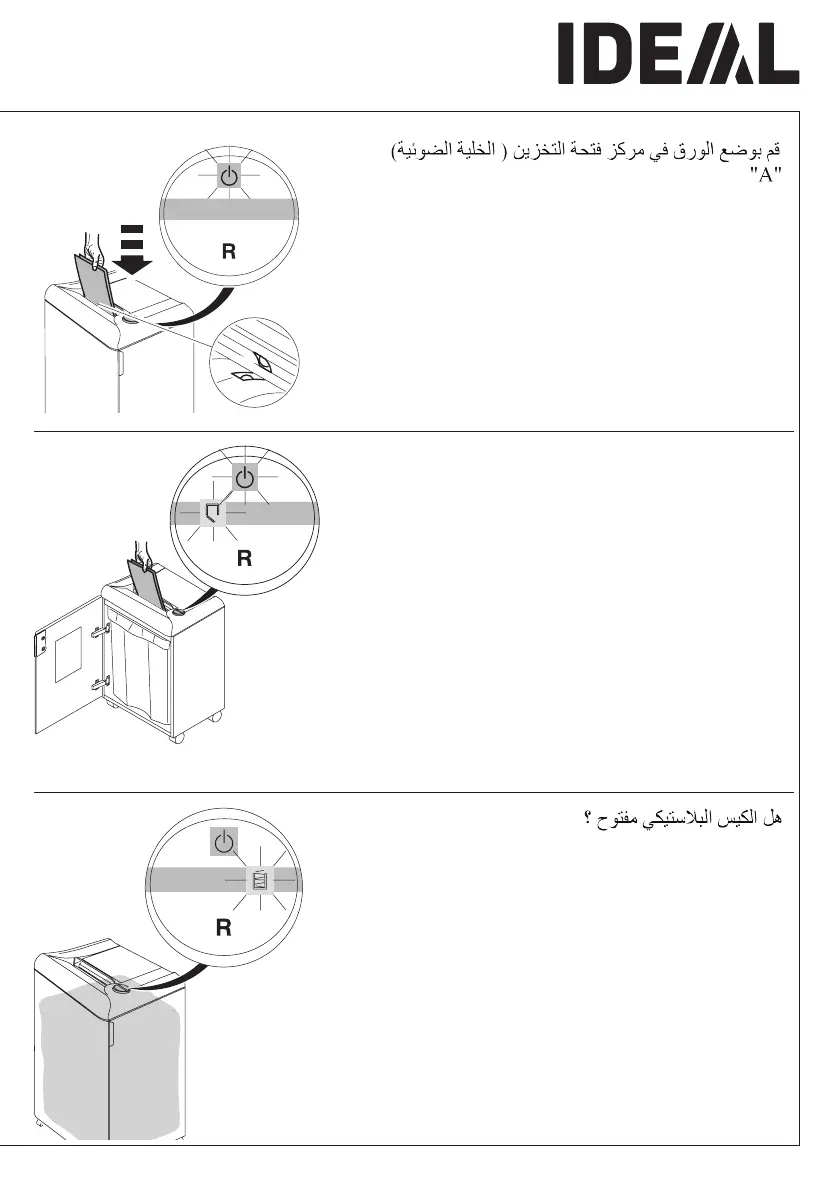 IDEAL

قم بوضع الورق في مركز فتحة التخزين ( الخلية الضوئية) "A"

R

R

هل الكيس البلاستيكي مفتوح ؟

R