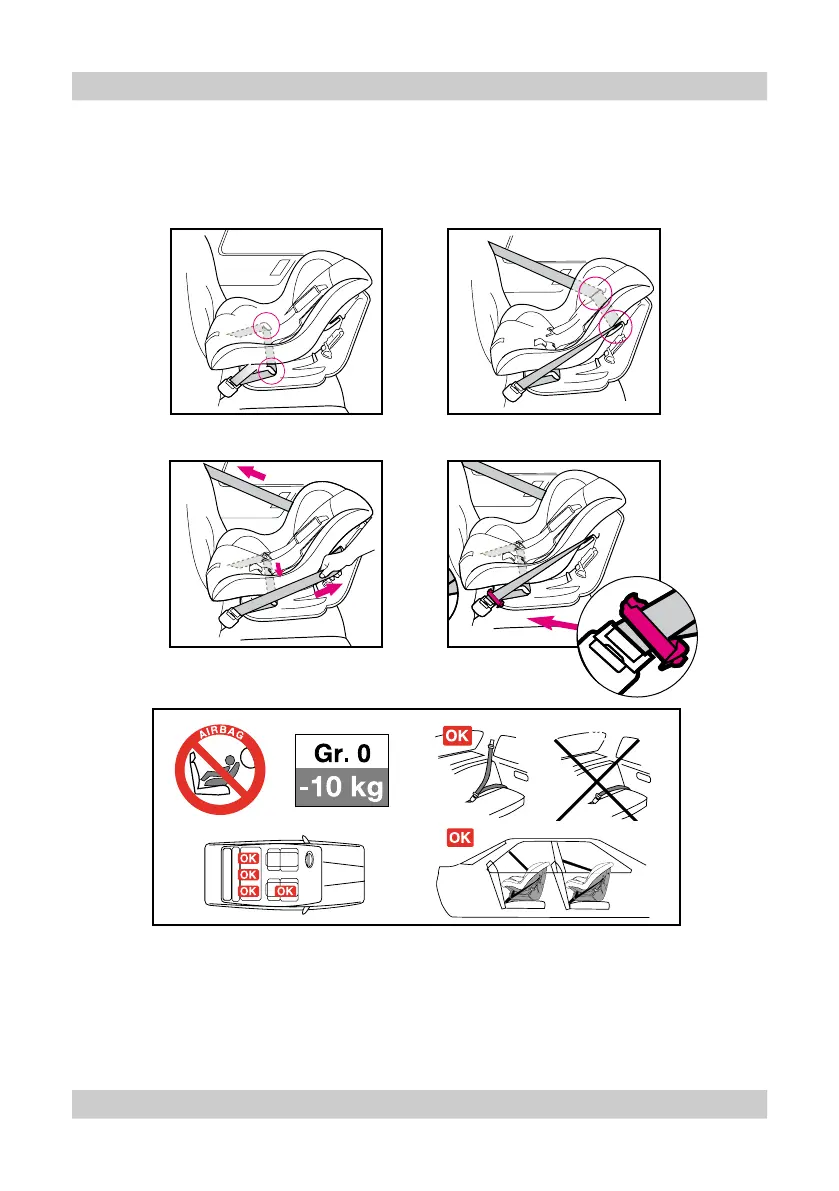 AIRBAG

Gr. 0
-10 kg

OK

OK
OK
OK
OK

OK