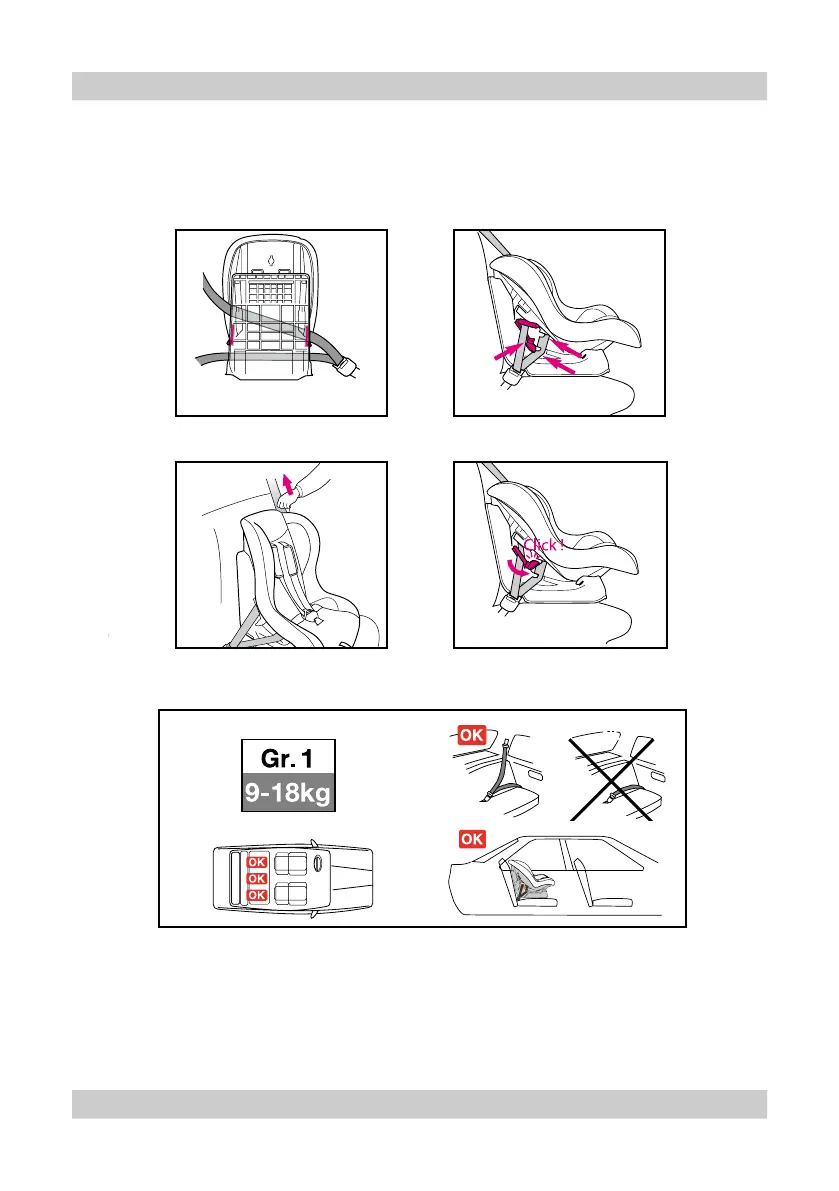 Click !

Gr. 1
9-18kg

OK

OK
OK
OK

OK