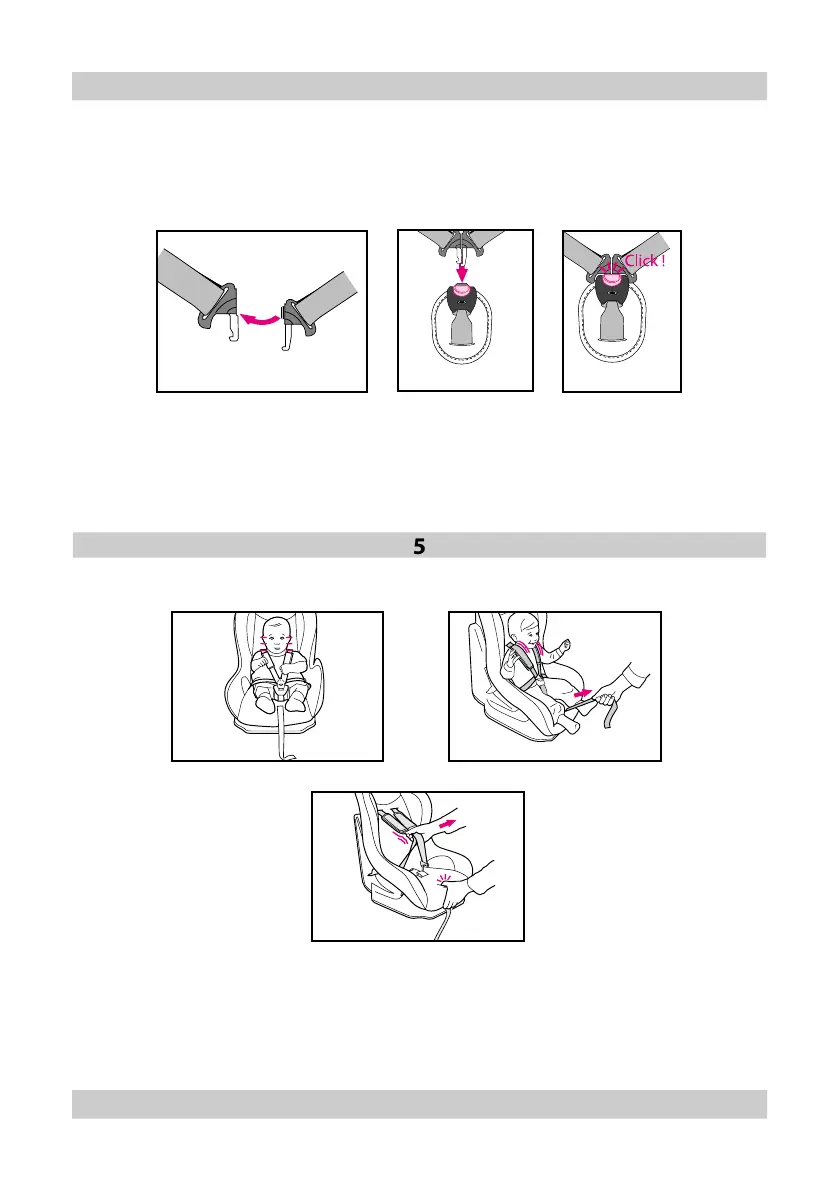 Click !

5