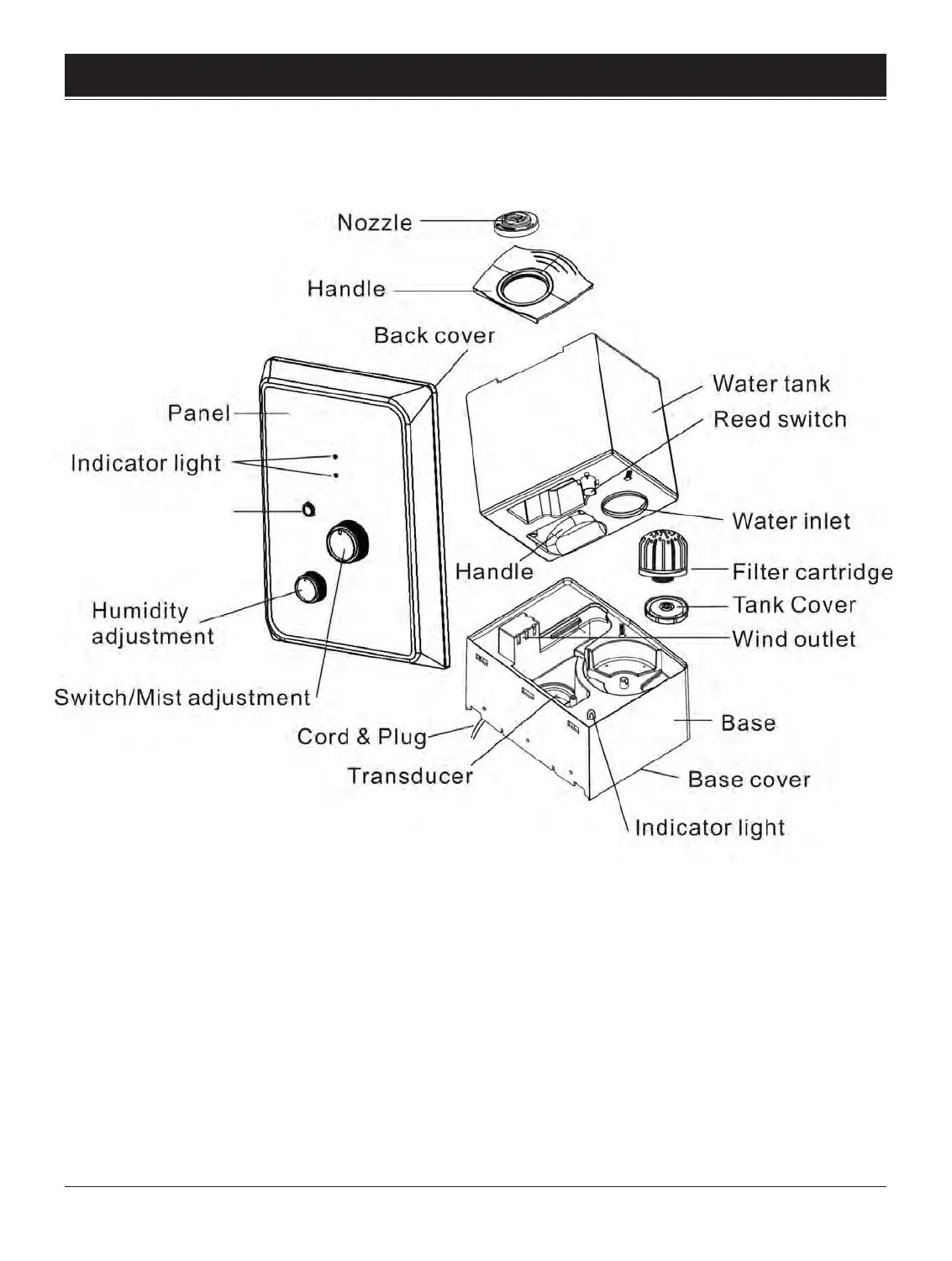 Nozzle

Handle

Back cover

Panel

Indicator light

Humidity adjustment

Switch/Mist adjustment

Cord & Plug

Transducer

Water tank

Reed switch

Water inlet

Handle

Filter cartridge

Tank Cover

Wind outlet

Base

Base cover

Indicator light