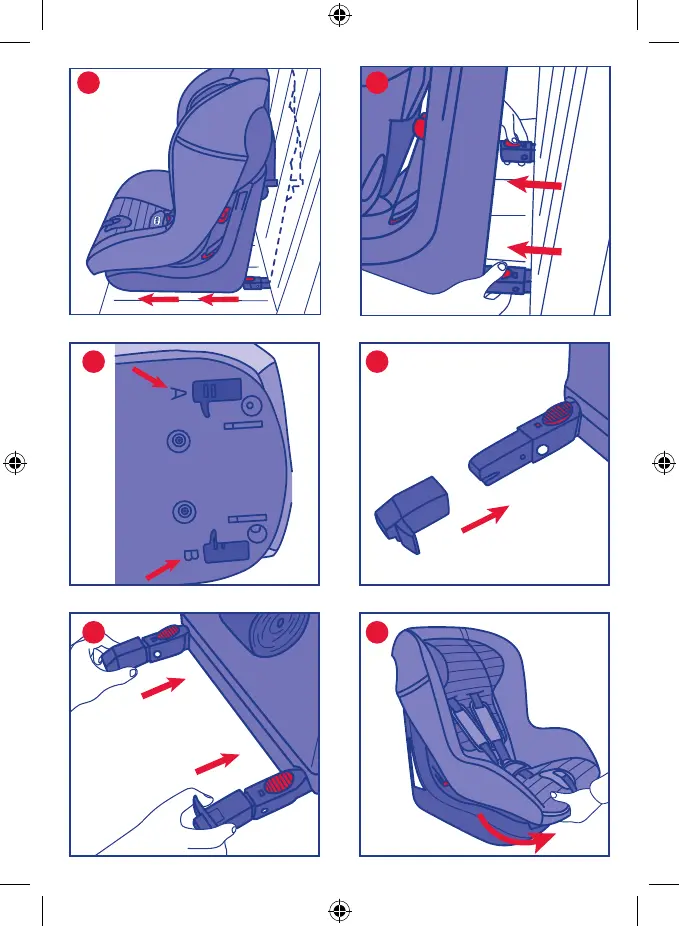 A

B