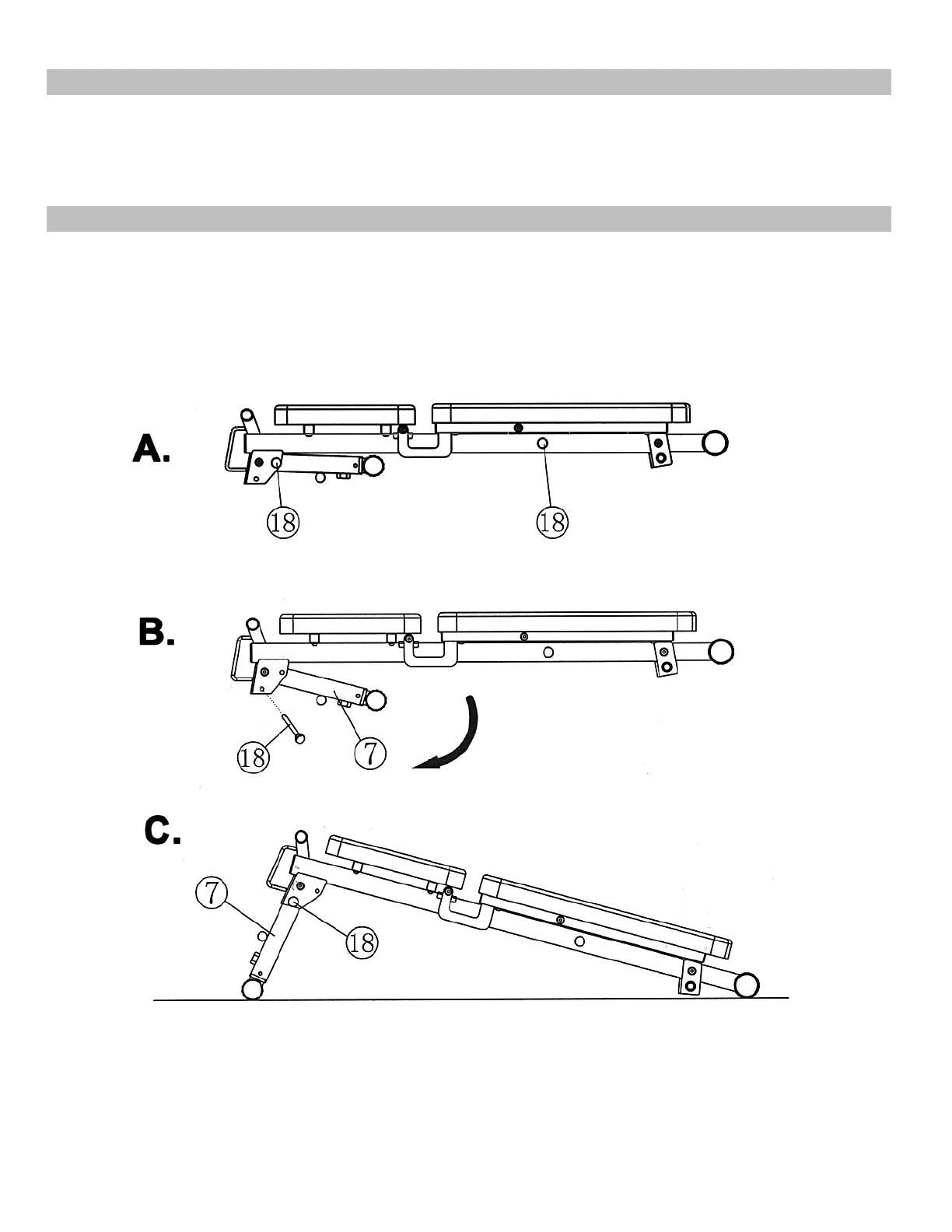 A.

18

18

B.

18

7

C.

7

18