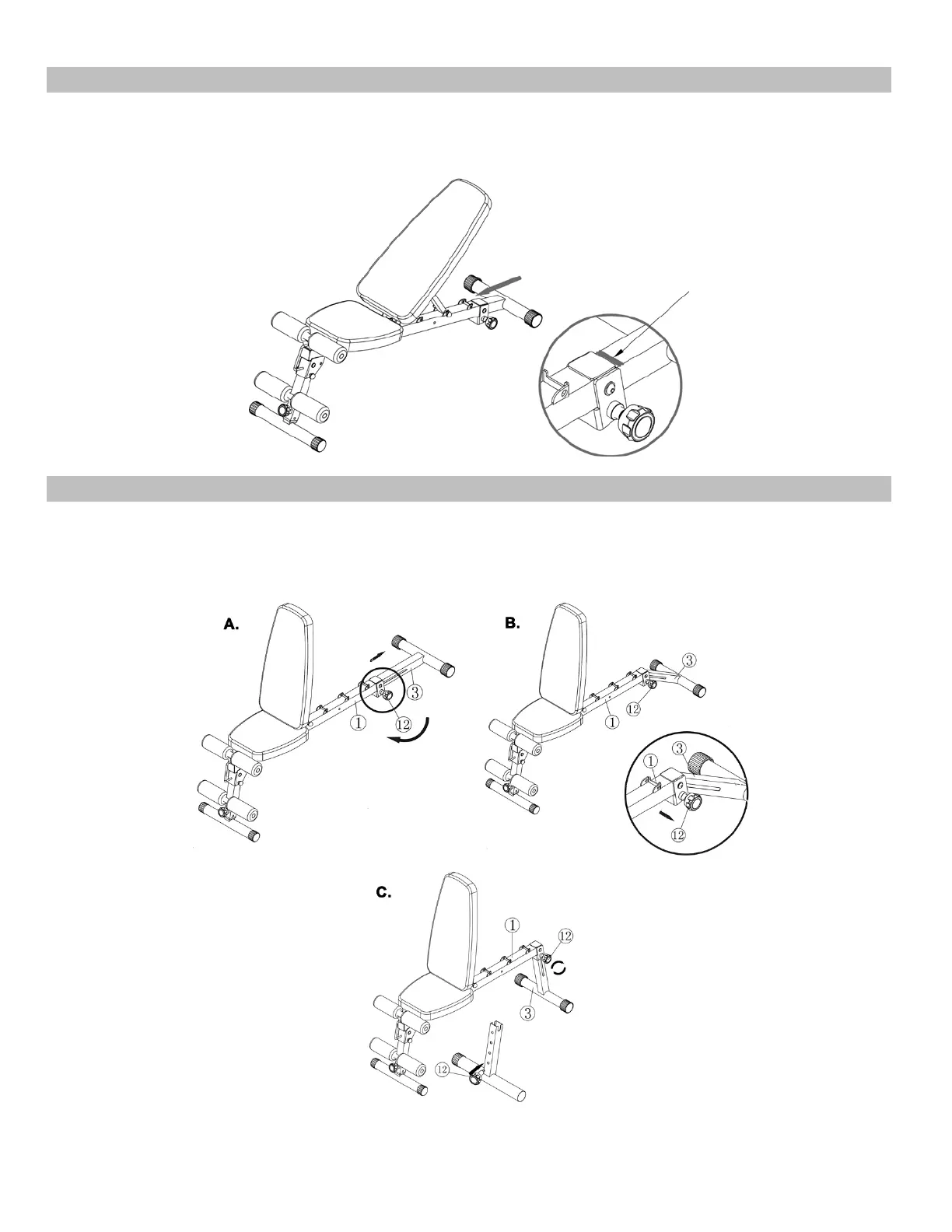 A.

③

①

⑫

B.

③

①

⑫

①

③

⑫

C.

①

⑫

③

⑫