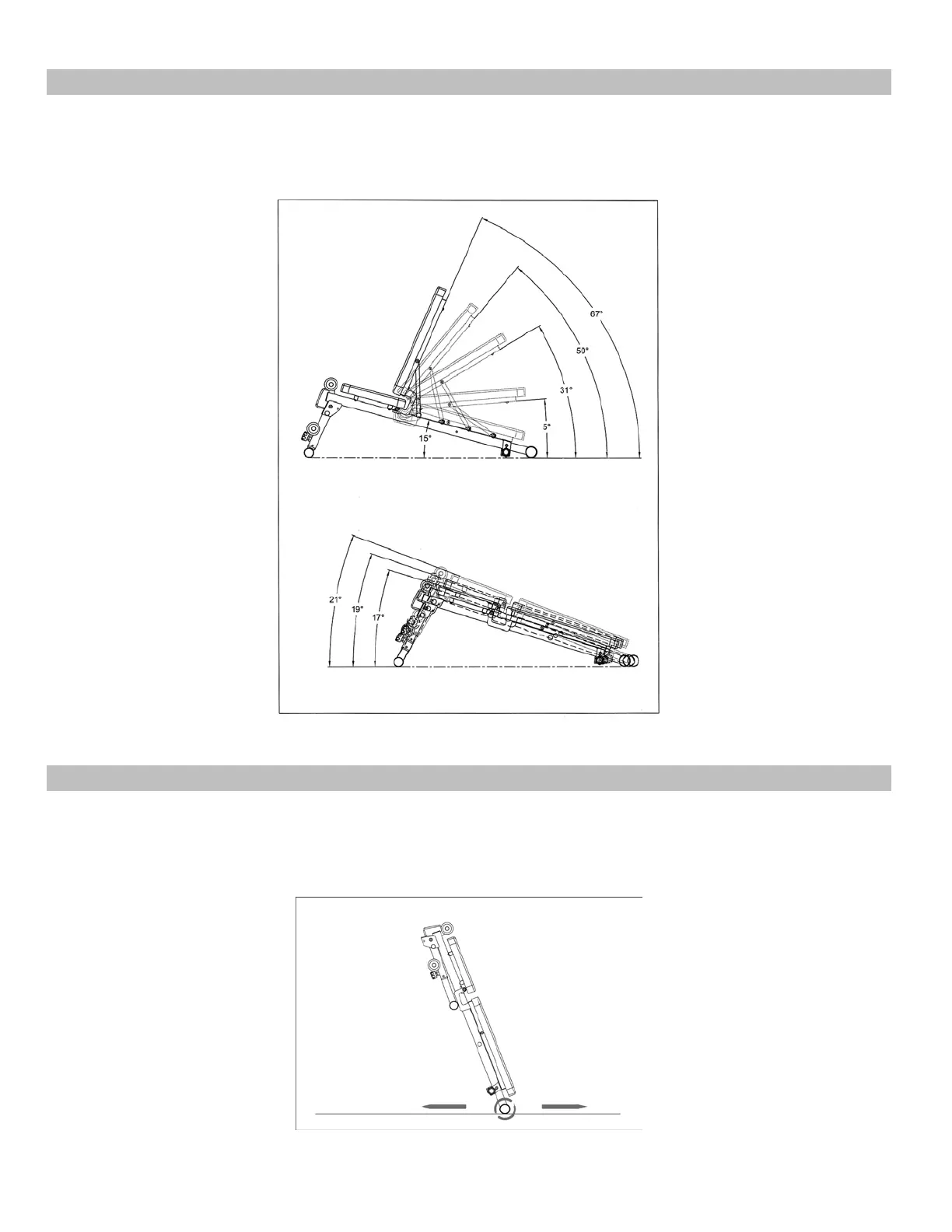 67°
50°
31°
5°
15°

21°
19°
17°