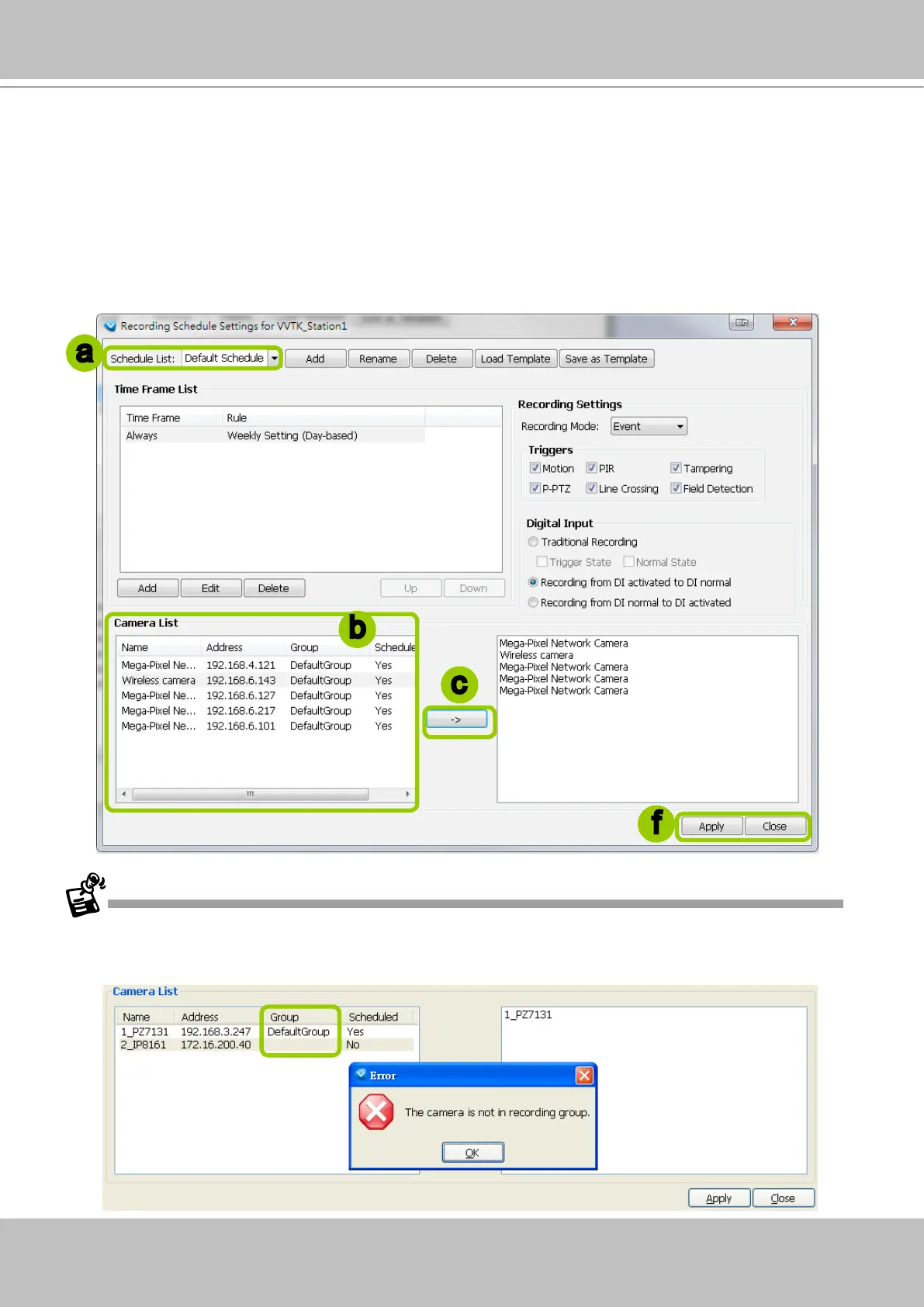 Recording Schedule Settings for VVTK_Station1

a

Schedule List: Default Schedule Add Rename Delete Load Template Save as Template

Time Frame List

| Time Frame | Rule |
|---|---|
| Always | Weekly Setting (Day-based) |

Add Edit Delete Up Down

Recording Settings

Recording Mode: Event

Triggers

Motion PIR Tampering
P-PTZ Line Crossing Field Detection

Digital Input

Traditional Recording
Trigger State Normal State
Recording from DI activated to DI normal
Recording from DI normal to DI activated

Camera List

b

| Name | Address | Group | Schedule |
|---|---|---|---|
| Mega-Pixel Ne... | 192.168.4.121 | DefaultGroup | Yes |
| Wireless camera | 192.168.6.143 | DefaultGroup | Yes |
| Mega-Pixel Ne... | 192.168.6.127 | DefaultGroup | Yes |
| Mega-Pixel Ne... | 192.168.6.217 | DefaultGroup | Yes |
| Mega-Pixel Ne... | 192.168.6.101 | DefaultGroup | Yes |

c

->

Mega-Pixel Network Camera
Wireless camera
Mega-Pixel Network Camera
Mega-Pixel Network Camera
Mega-Pixel Network Camera

f

Apply Close

Camera List

| Name | Address | Group | Scheduled |
|---|---|---|---|
| 1_PZ7131 | 192.168.3.247 | DefaultGroup | Yes |
| 2_IP8161 | 172.16.200.40 | | No |

1_PZ7131

Error

The camera is not in recording group.

OK

Apply Close