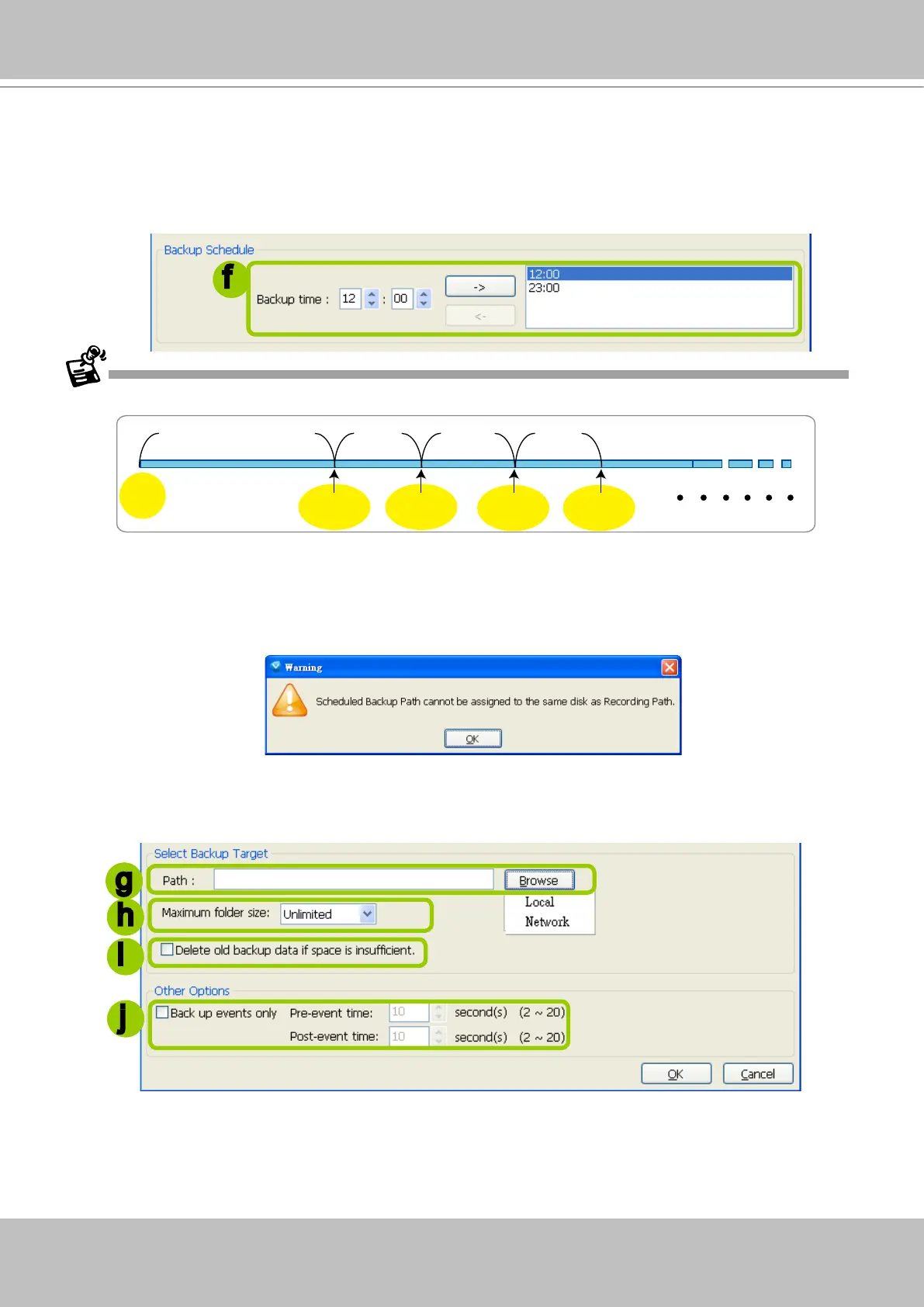 Backup Schedule

f

Backup time : 12 : 00

->

<-

12:00
23:00

Warning

Scheduled Backup Path cannot be assigned to the same disk as Recording Path.

OK

Select Backup Target

g

Path :

Browse

Local
Network

h

Maximum folder size: Unlimited

I

Delete old backup data if space is insufficient.

Other Options

j

Back up events only Pre-event time: 10 second(s) (2 ~ 20)

Post-event time: 10 second(s) (2 ~ 20)

OK Cancel