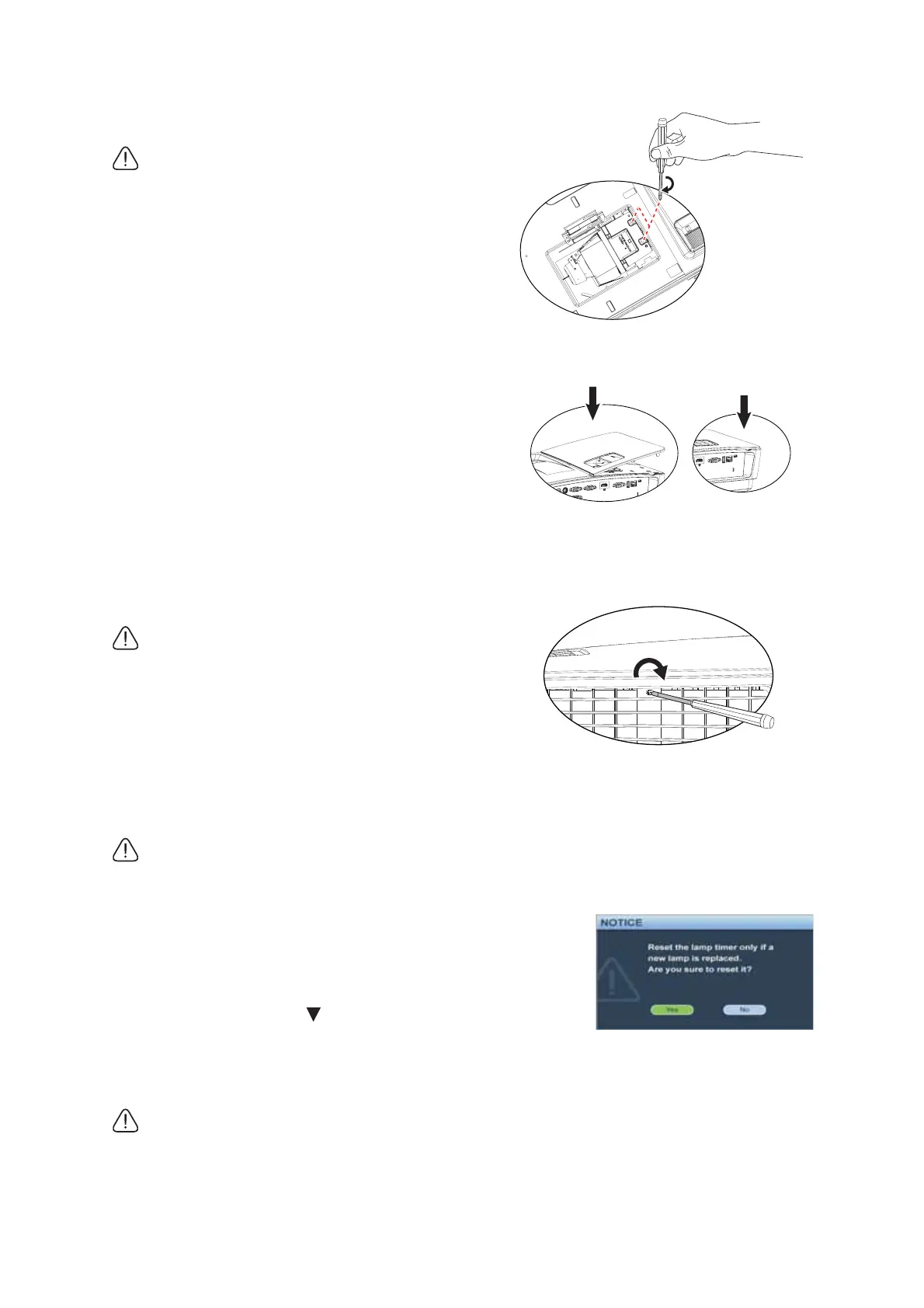 NOTICE

Reset the lamp timer only if a new lamp is replaced.
Are you sure to reset it?

Yes

No