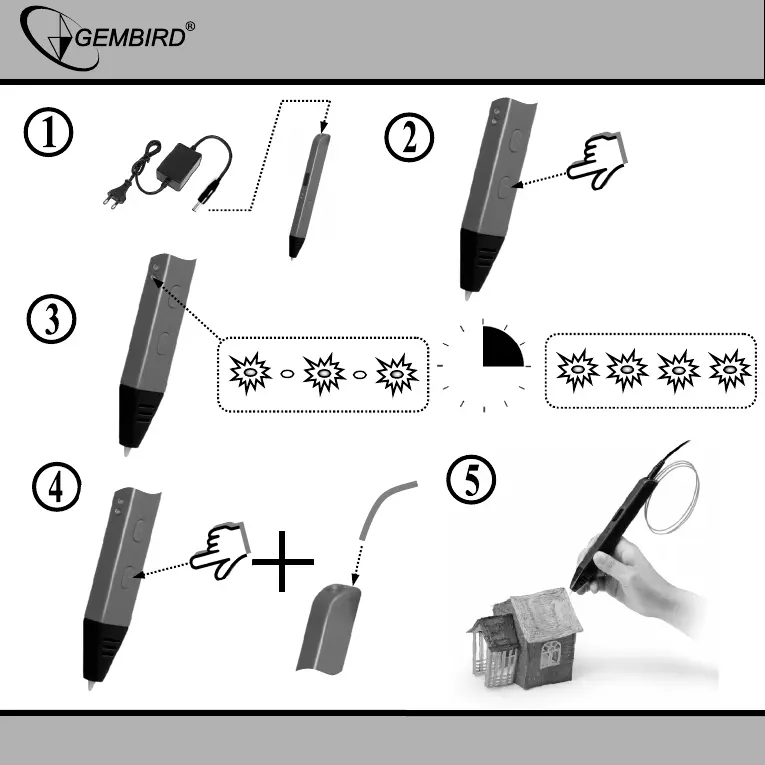 GEMBIRD®

1

2

3

4

5