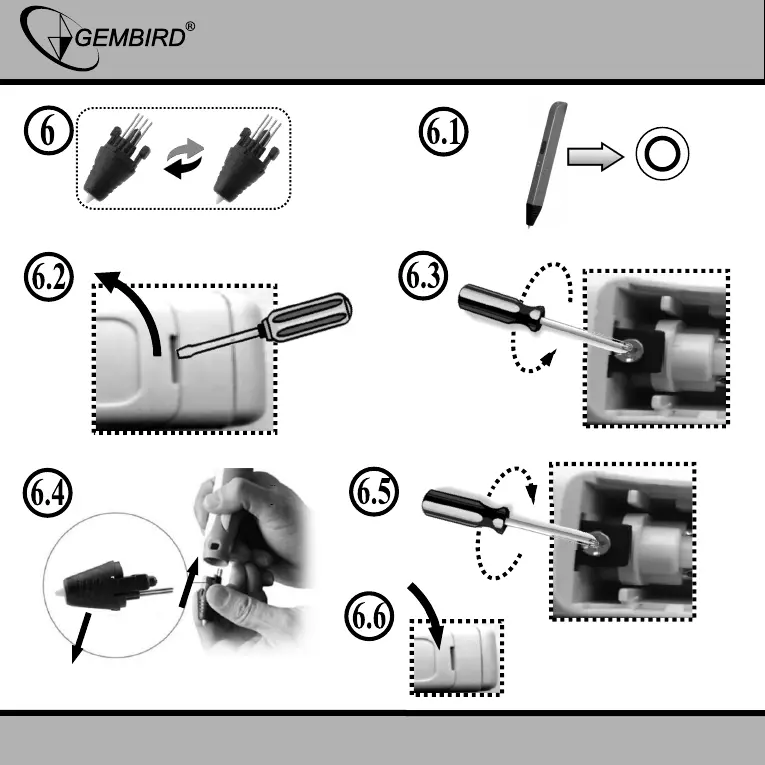 GEMBIRD®

6

6.1

6.2

6.3

6.4

6.5

6.6