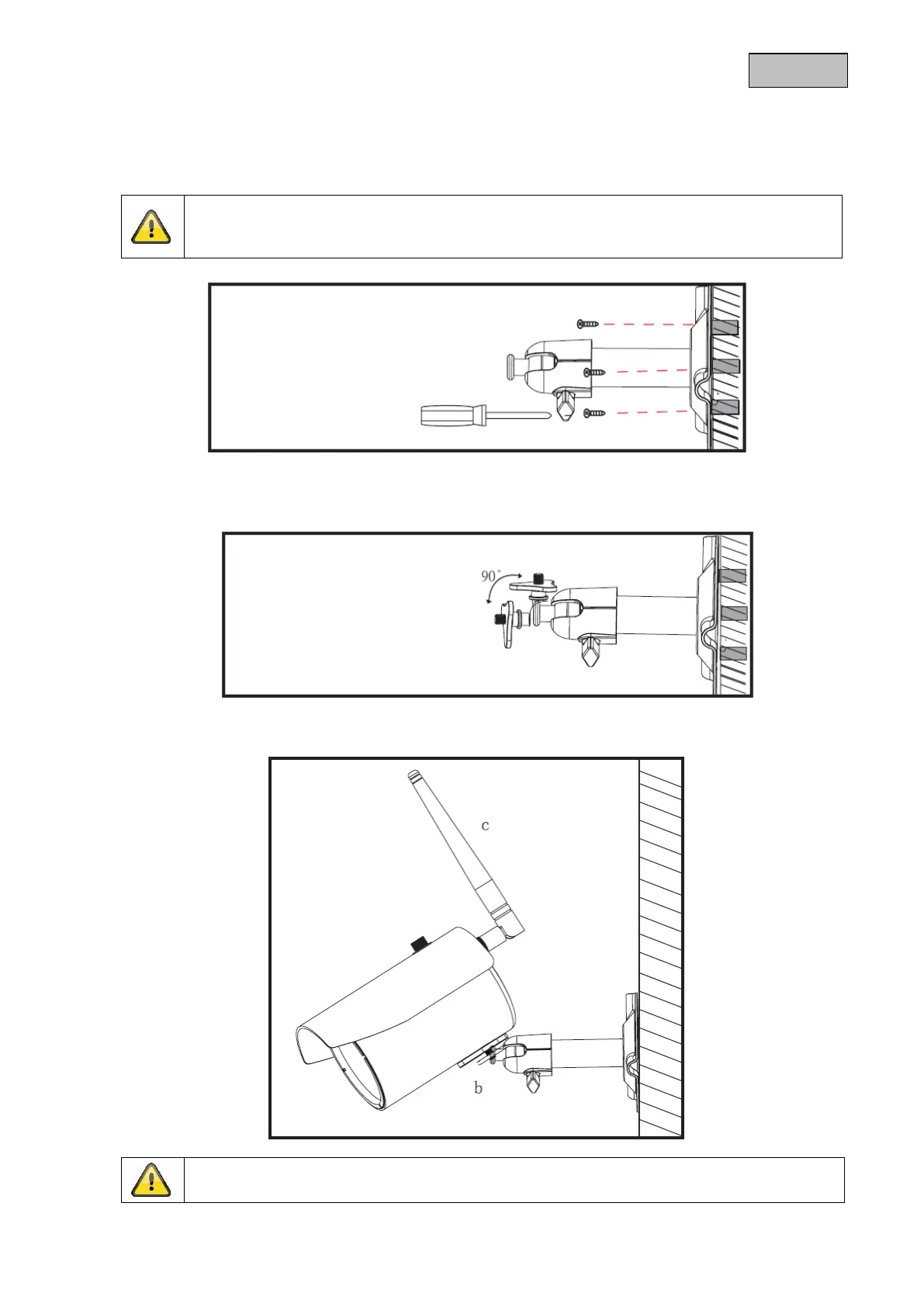 90°

c

b