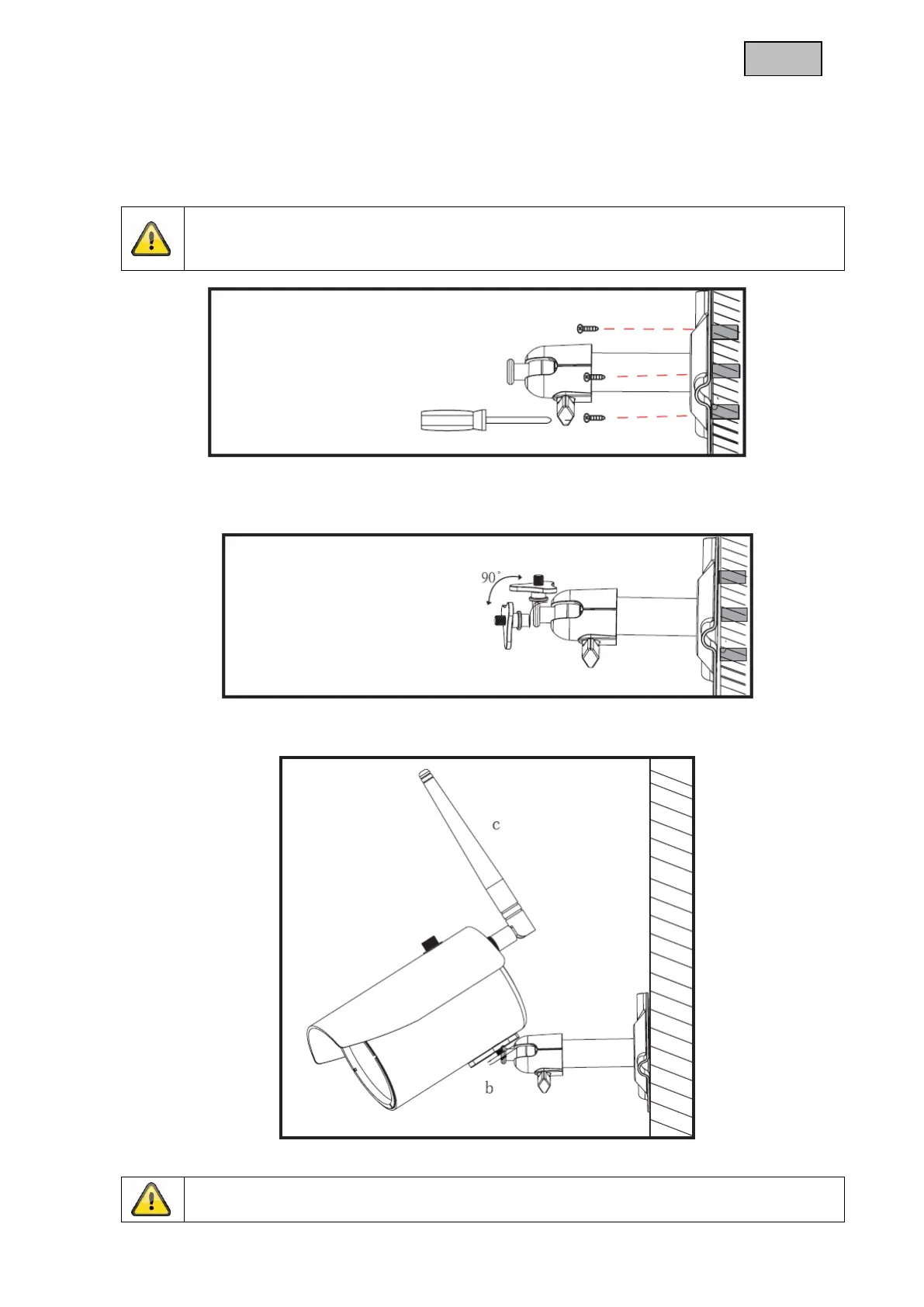 90°

c

b