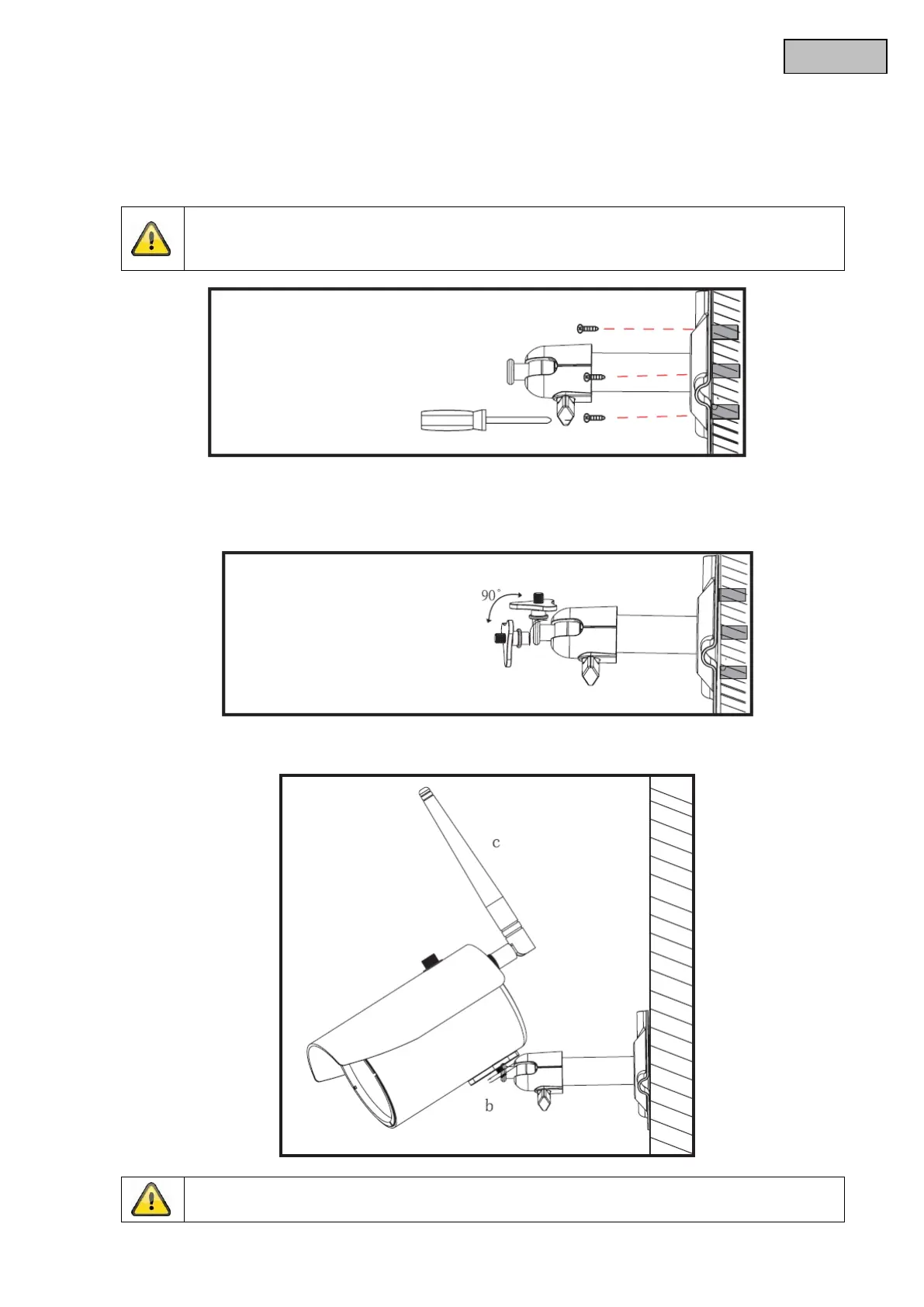 90°

c

b