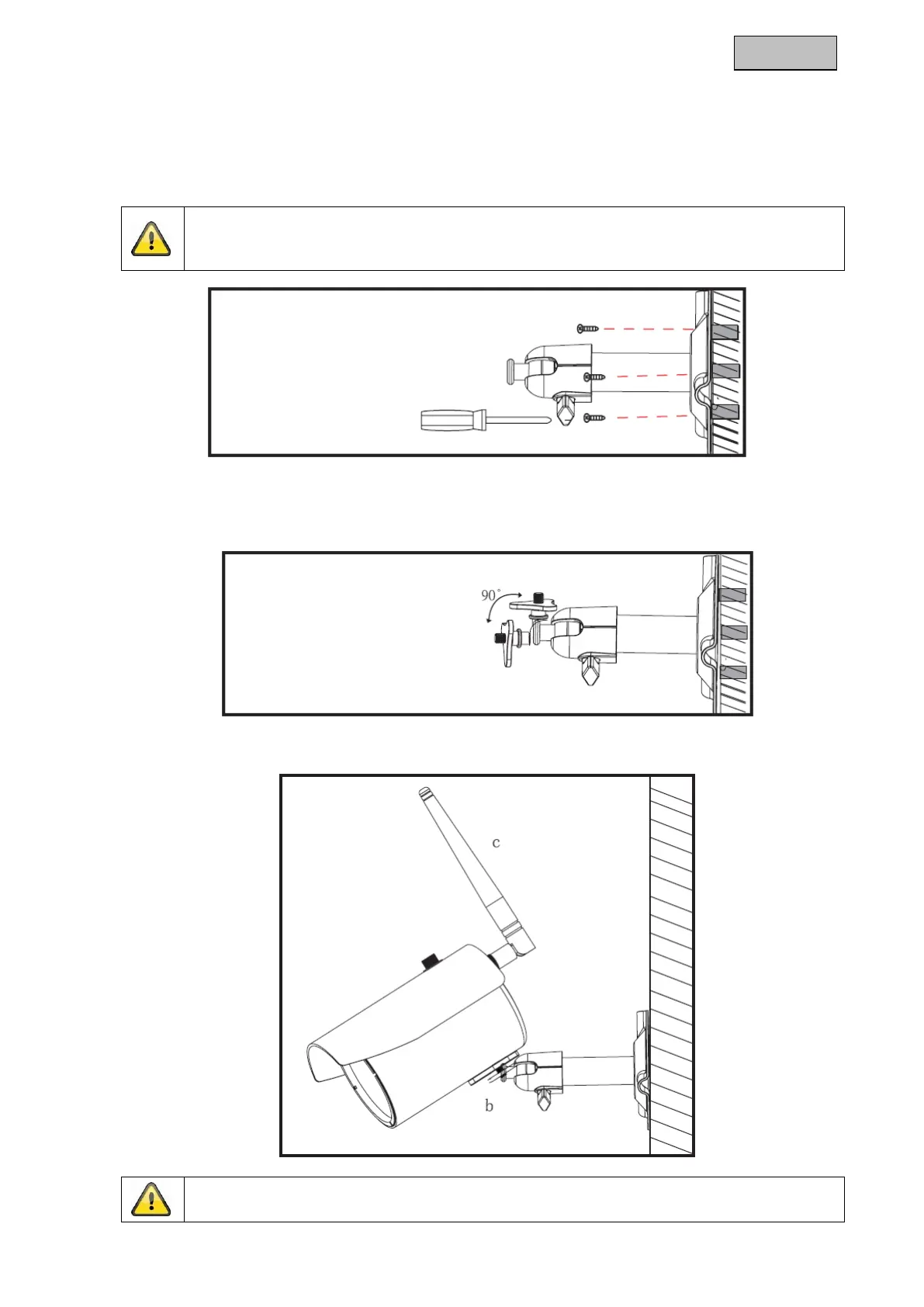 90°

c

b