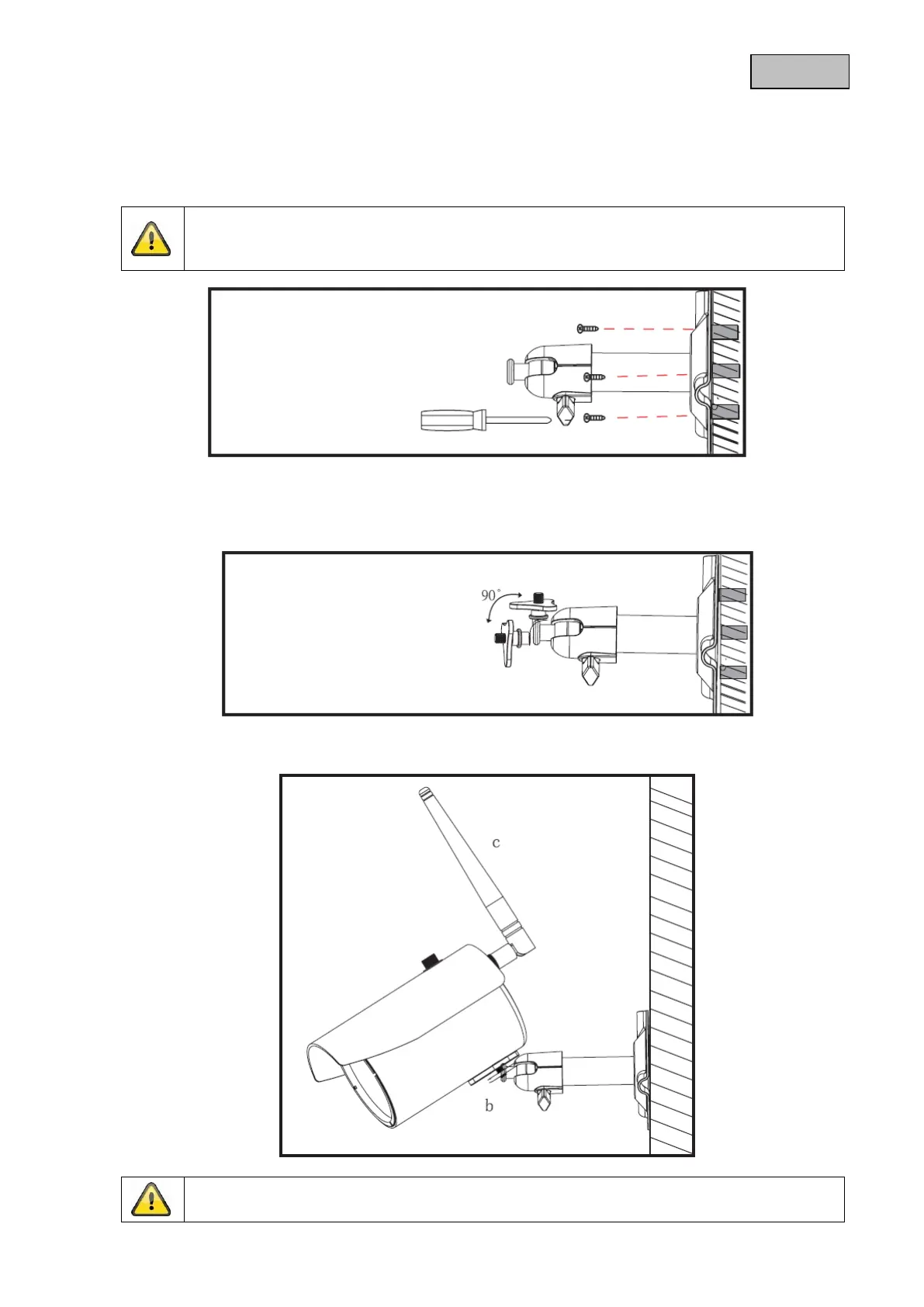 90°

c

b