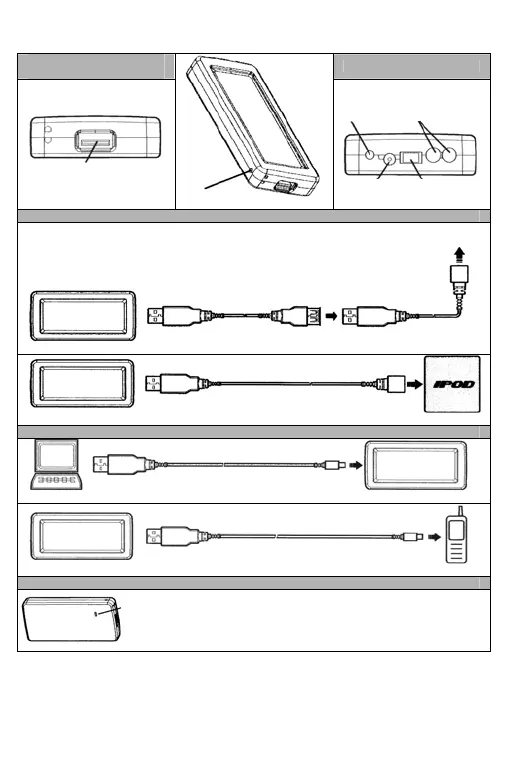 IPOD