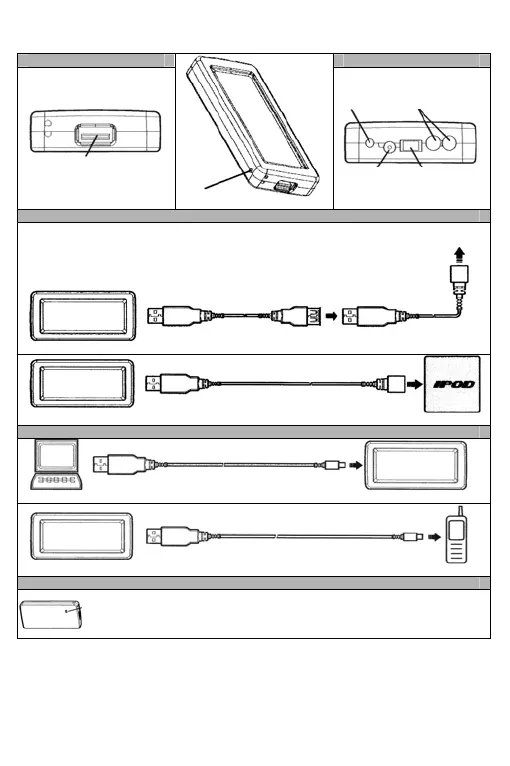 IPOD