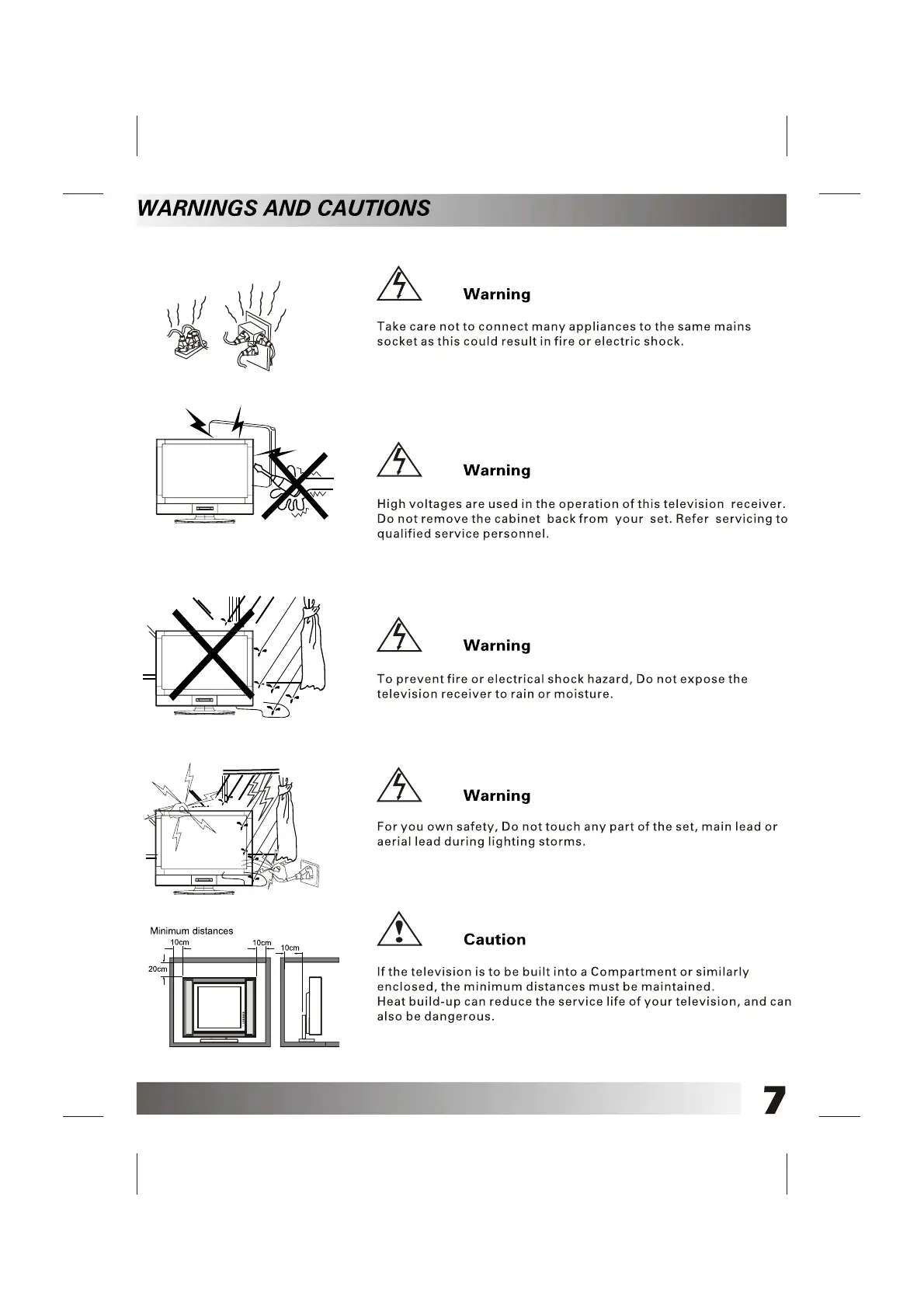 WARNINGS AND CAUTIONS

Warning

Take care not to connect many appliances to the same mains socket as this could result in fire or electric shock.

Warning

High voltages are used in the operation of this television receiver. Do not remove the cabinet back from your set. Refer servicing to qualified service personnel.

Warning

To prevent fire or electrical shock hazard, Do not expose the television receiver to rain or moisture.

Warning

For you own safety, Do not touch any part of the set, main lead or aerial lead during lighting storms.

Minimum distances
10cm
10cm
10cm
20cm

Caution

If the television is to be built into a Compartment or similarly enclosed, the minimum distances must be maintained.
Heat build-up can reduce the service life of your television, and can also be dangerous.

7