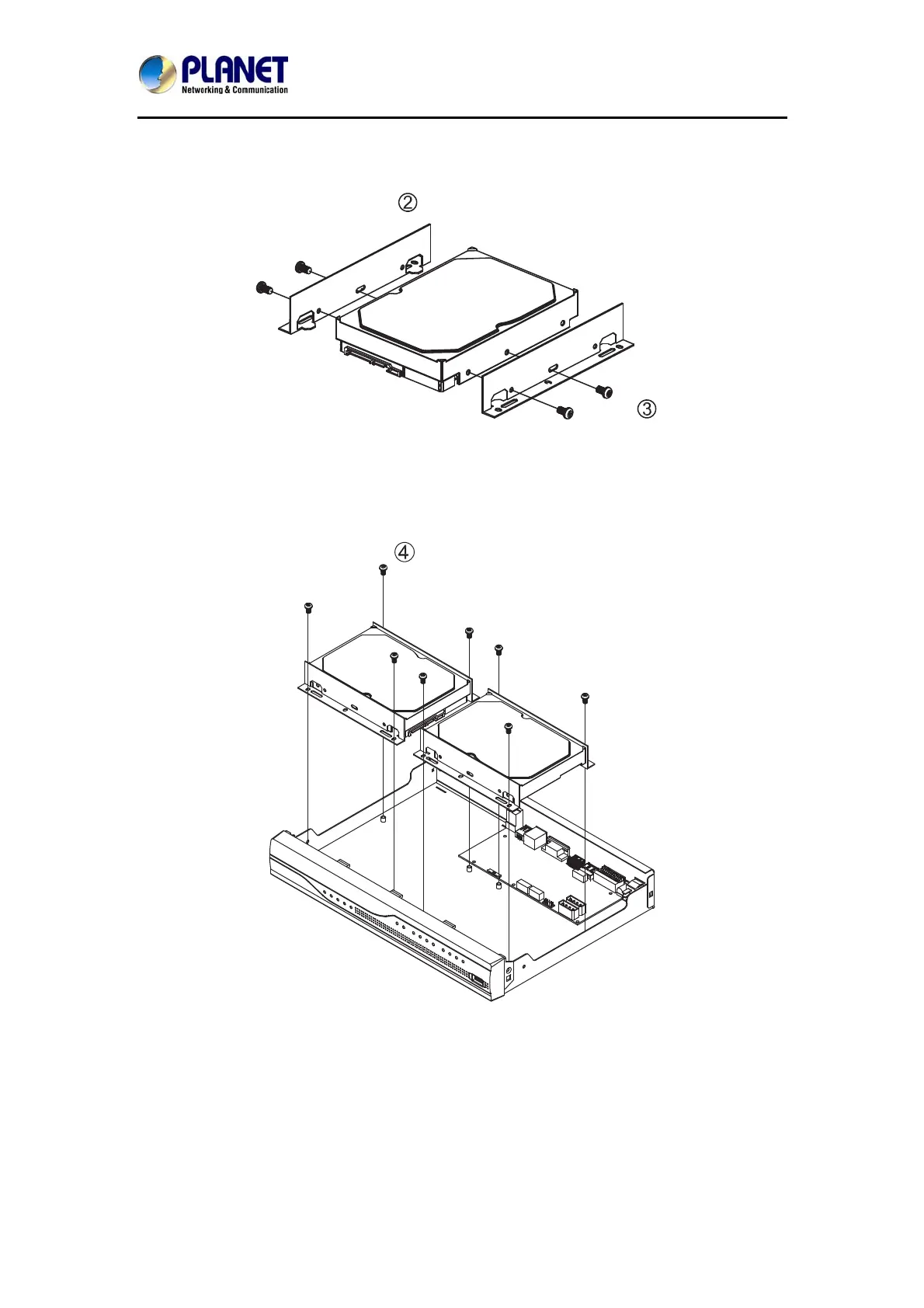 PLANET
Networking & Communication

②

③

④